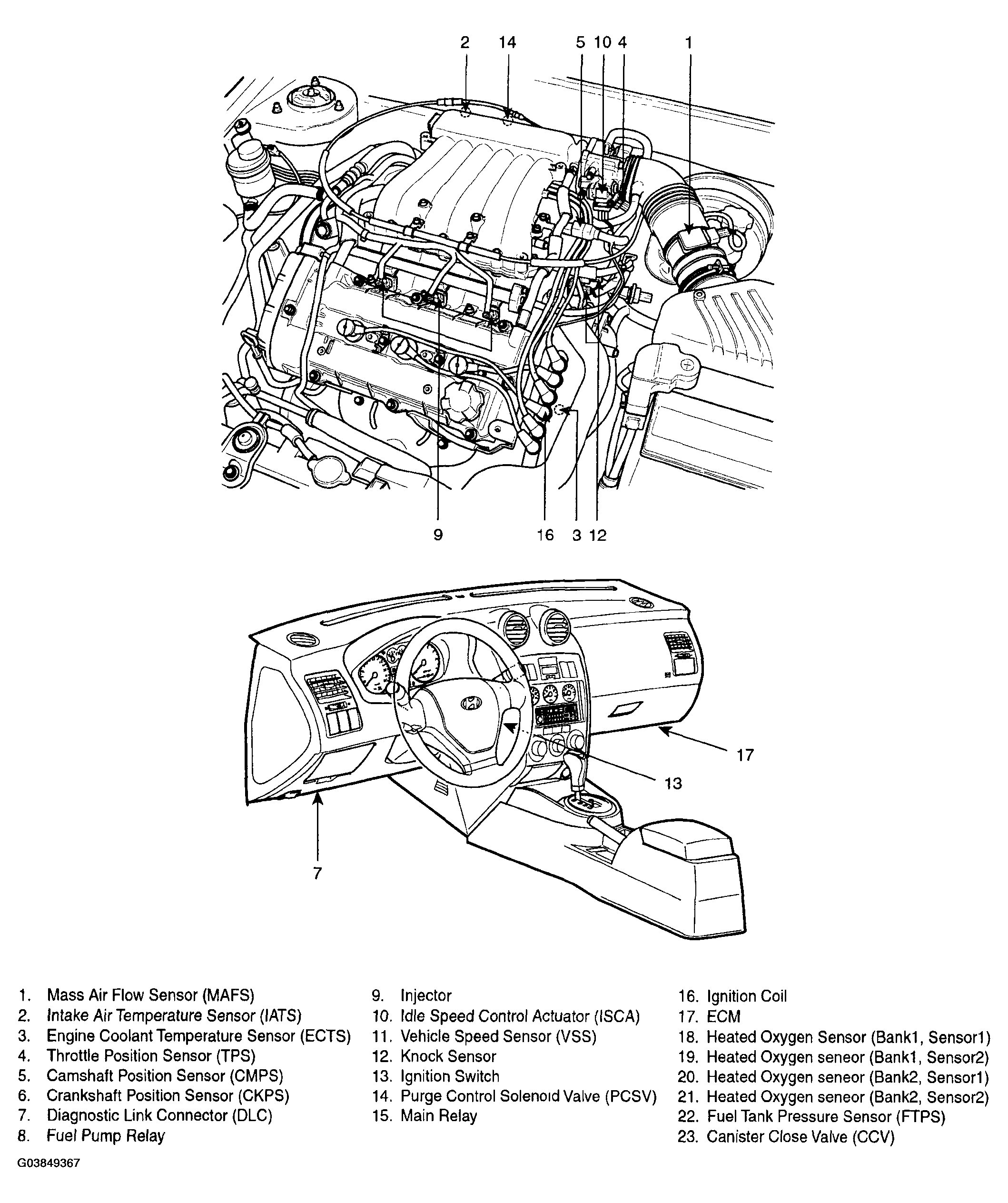 2 14 5 10 4 1

9 16 3 12

17

13

7

1. Mass Air Flow Sensor (MAFS)
2. Intake Air Temperature Sensor (IATS)
3. Engine Coolant Temperature Sensor (ECTS)
4. Throttle Position Sensor (TPS)
5. Camshaft Position Sensor (CMPS)
6. Crankshaft Position Sensor (CKPS)
7. Diagnostic Link Connector (DLC)
8. Fuel Pump Relay

9. Injector
10. Idle Speed Control Actuator (ISCA)
11. Vehicle Speed Sensor (VSS)
12. Knock Sensor
13. Ignition Switch
14. Purge Control Solenoid Valve (PCSV)
15. Main Relay

16. Ignition Coil
17. ECM
18. Heated Oxygen Sensor (Bank1, Sensor1)
19. Heated Oxygen seneor (Bank1, Sensor2)
20. Heated Oxygen seneor (Bank2, Sensor1)
21. Heated Oxygen seneor (Bank2, Sensor2)
22. Fuel Tank Pressure Sensor (FTPS)
23. Canister Close Valve (CCV)

G03849367