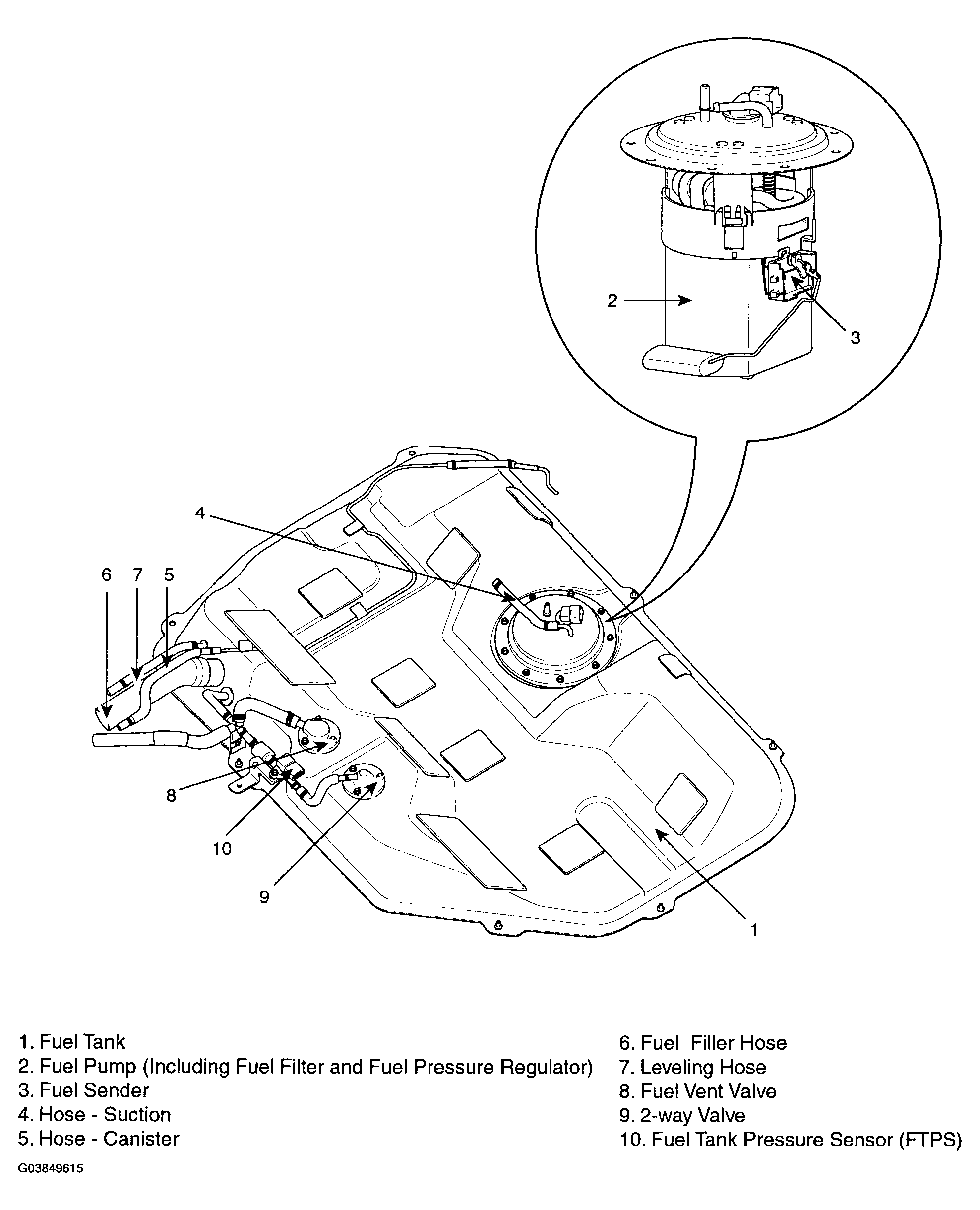 2
3
4
6 7 5
8
10
9
1

1. Fuel Tank
2. Fuel Pump (Including Fuel Filter and Fuel Pressure Regulator)
3. Fuel Sender
4. Hose - Suction
5. Hose - Canister

6. Fuel Filler Hose
7. Leveling Hose
8. Fuel Vent Valve
9. 2-way Valve
10. Fuel Tank Pressure Sensor (FTPS)

G03849615