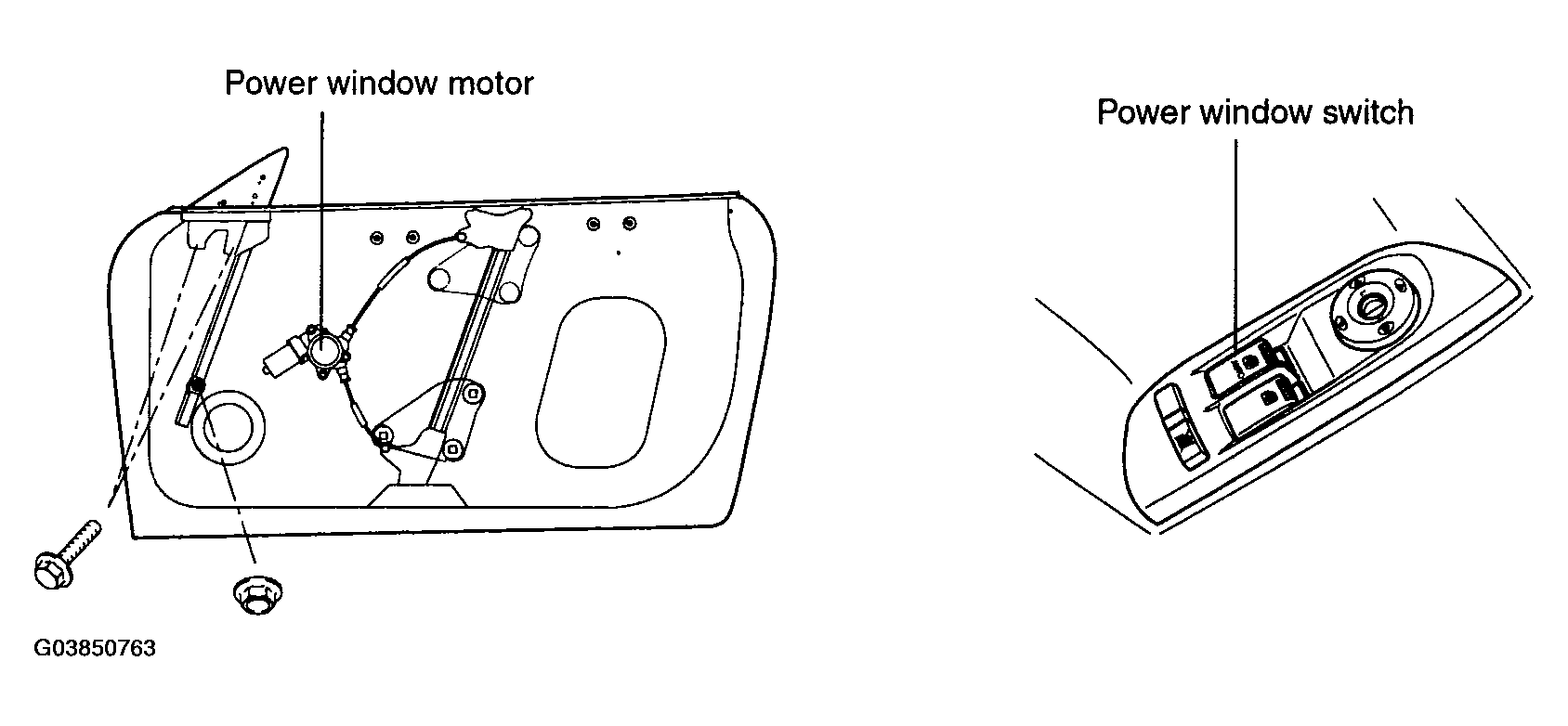 Power window motor

Power window switch

G03850763