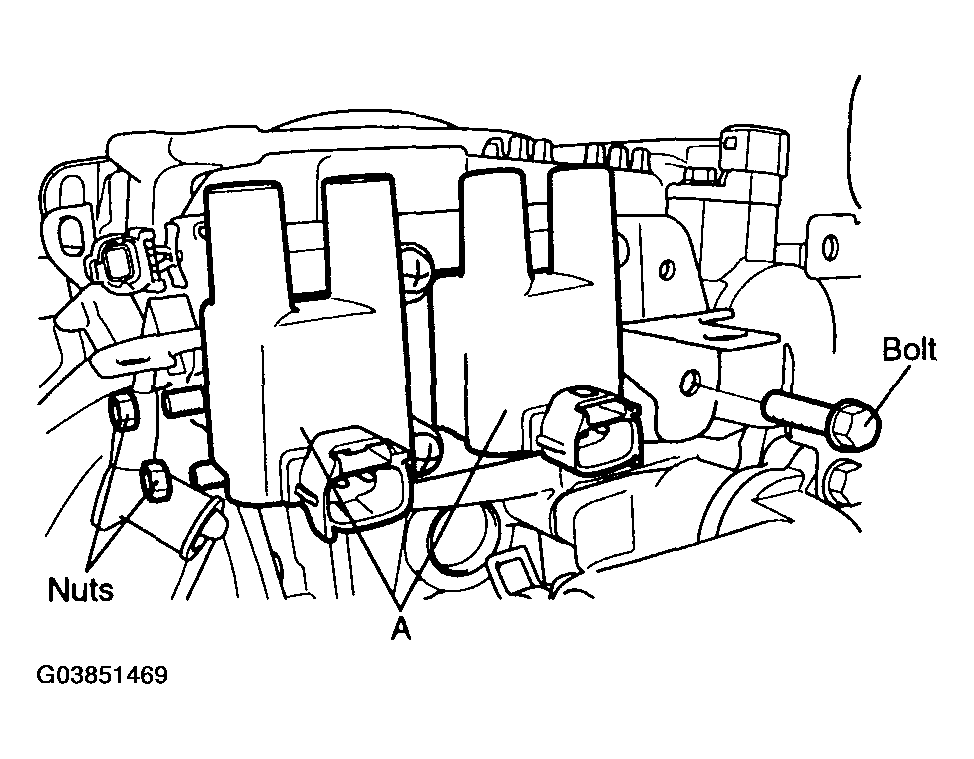 Bolt

Nuts

A

G03851469