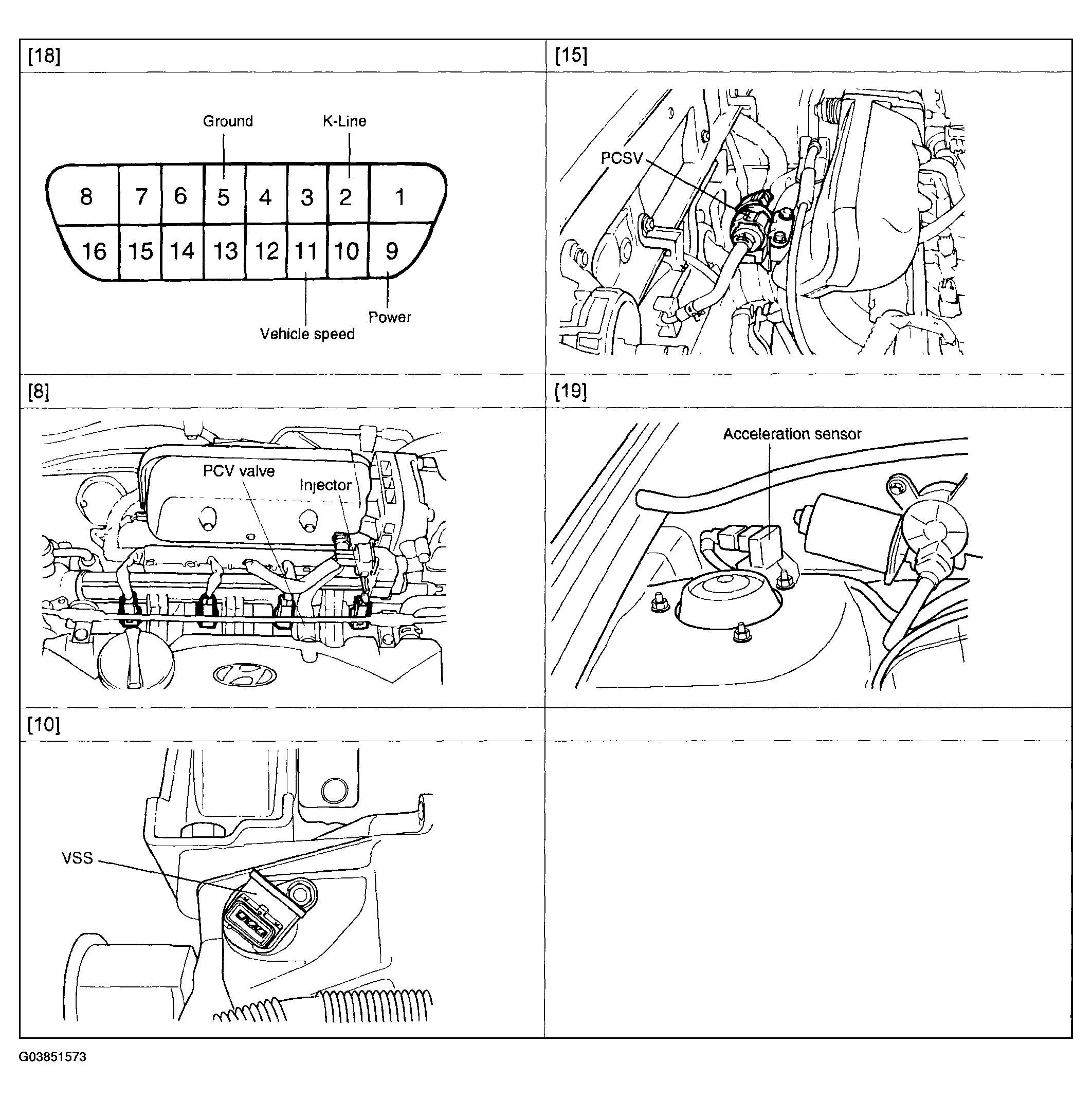 [18]

Ground
K-Line

8 7 6 5 4 3 2 1
16 15 14 13 12 11 10 9

Power
Vehicle speed

[15]

PCSV

[8]

PCV valve
Injector

[19]

Acceleration sensor

[10]

VSS

G03851573