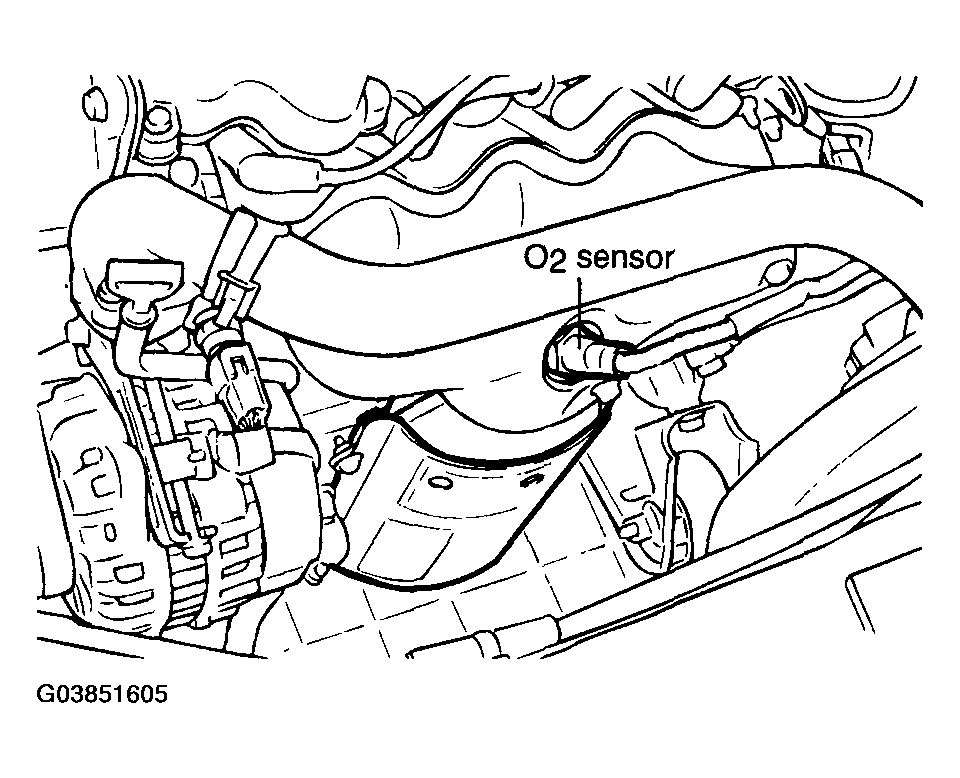 $O_2$ sensor

G03851605