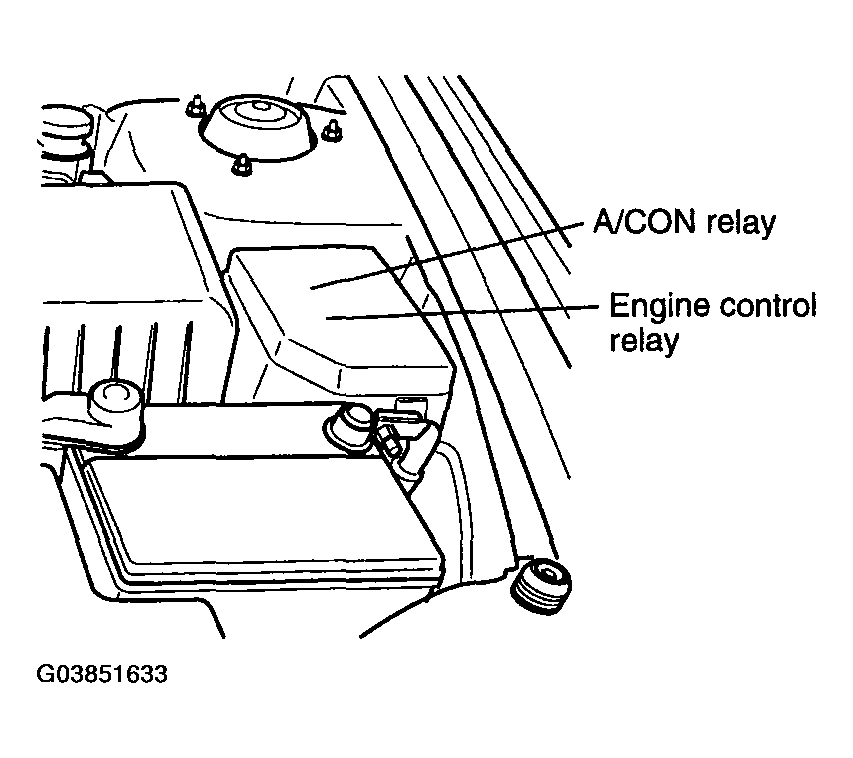 A/CON relay

Engine control relay

G03851633