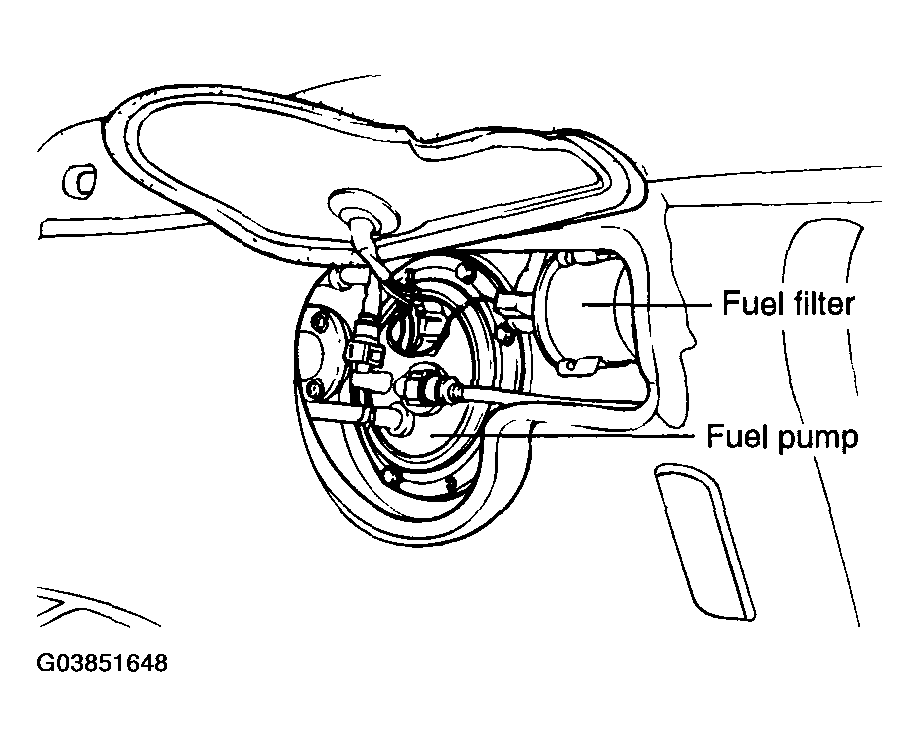 Fuel filter

Fuel pump

G03851648