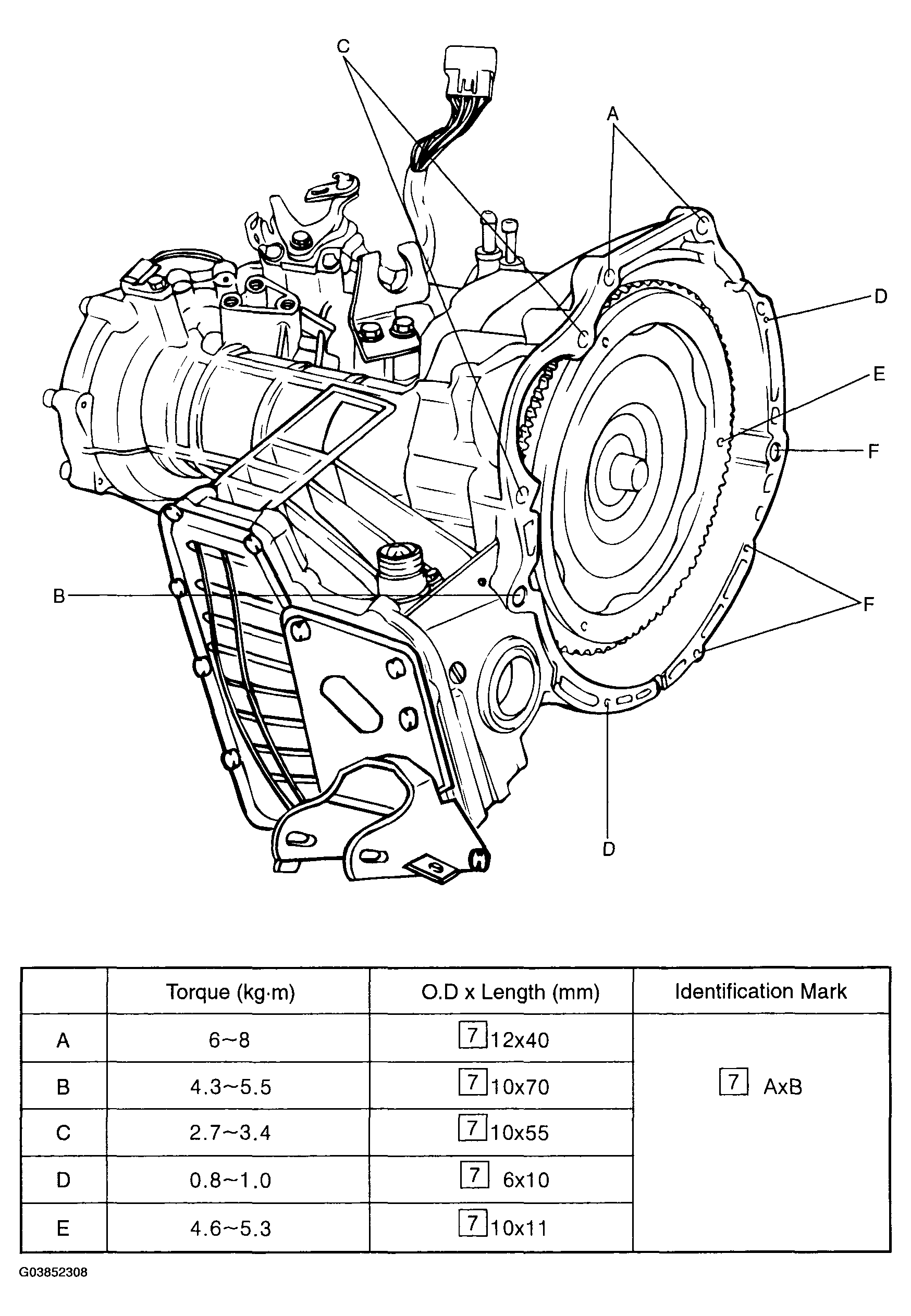 C

A

D

E

F

B

F

D

| | Torque (kg·m) | O.D x Length (mm) | Identification Mark |
|---|---|---|---|
| A | 6~8 | 7 12x40 | 7 AxB |
| B | 4.3~5.5 | 7 10x70 | |
| C | 2.7~3.4 | 7 10x55 | |
| D | 0.8~1.0 | 7 6x10 | |
| E | 4.6~5.3 | 7 10x11 | |

G03852308