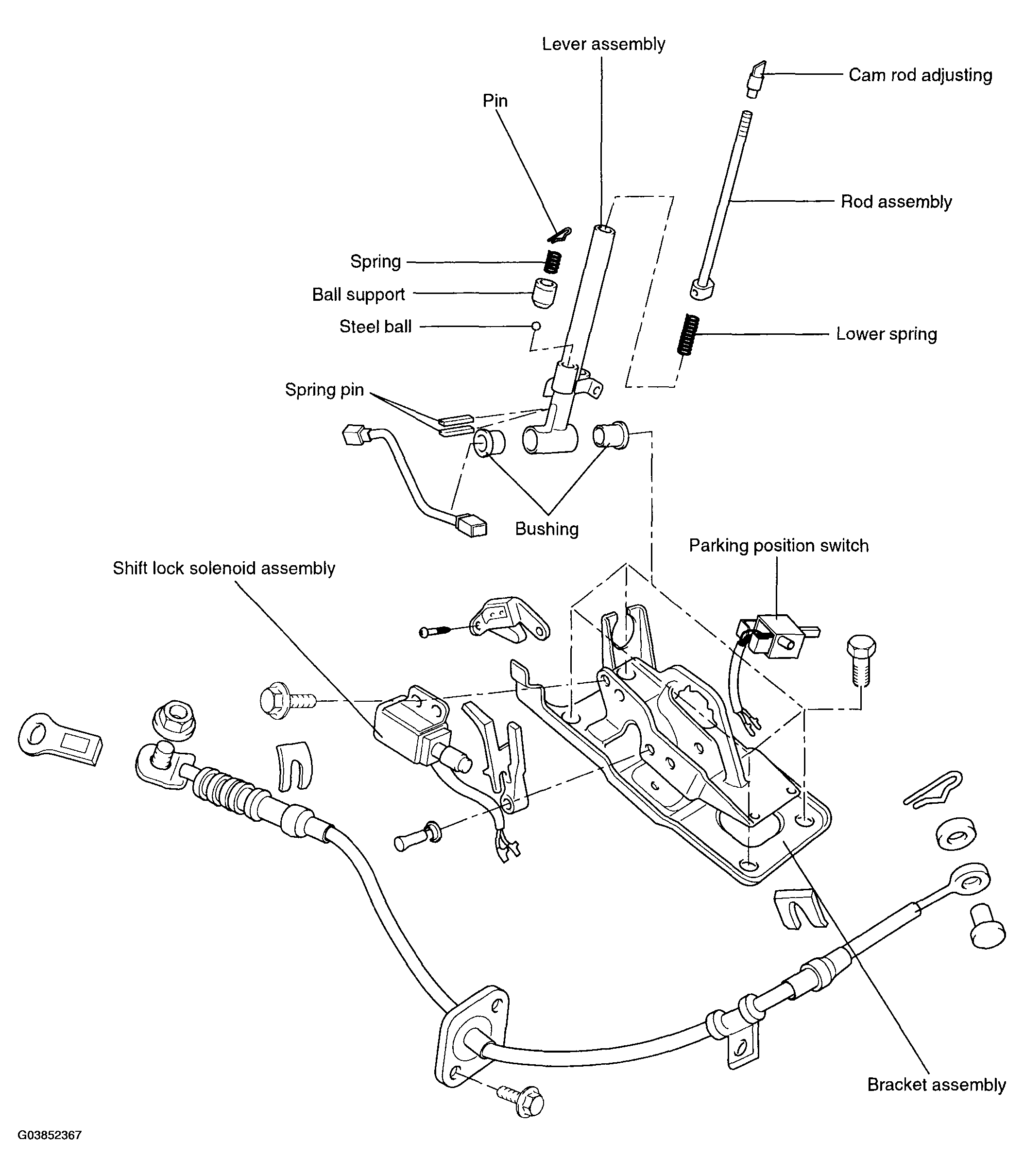 Lever assembly
Cam rod adjusting
Pin
Rod assembly
Spring
Ball support
Steel ball
Lower spring
Spring pin
Bushing
Parking position switch
Shift lock solenoid assembly
Bracket assembly
G03852367