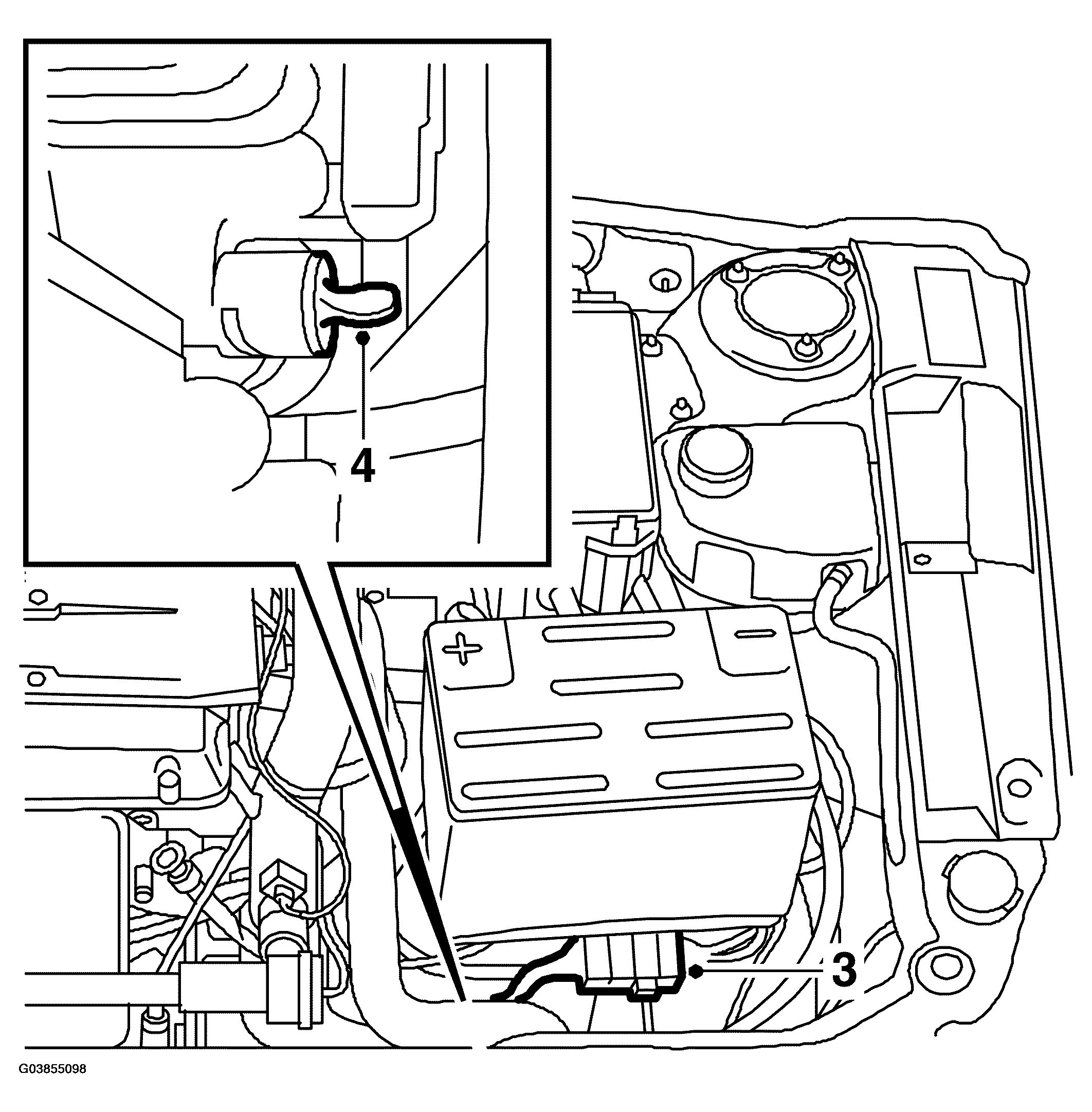 4

+

−

3

G03855098