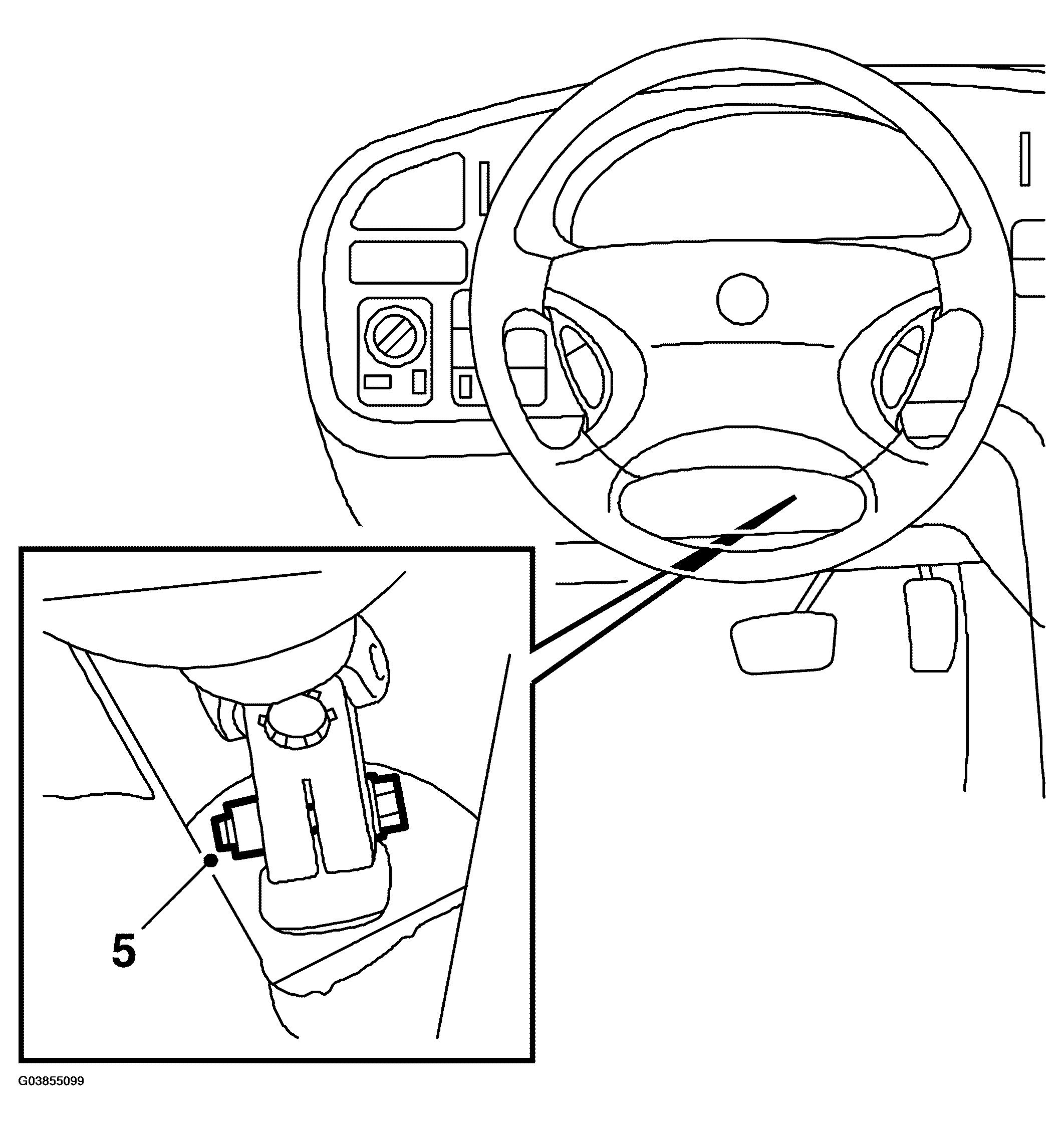 5

G03855099