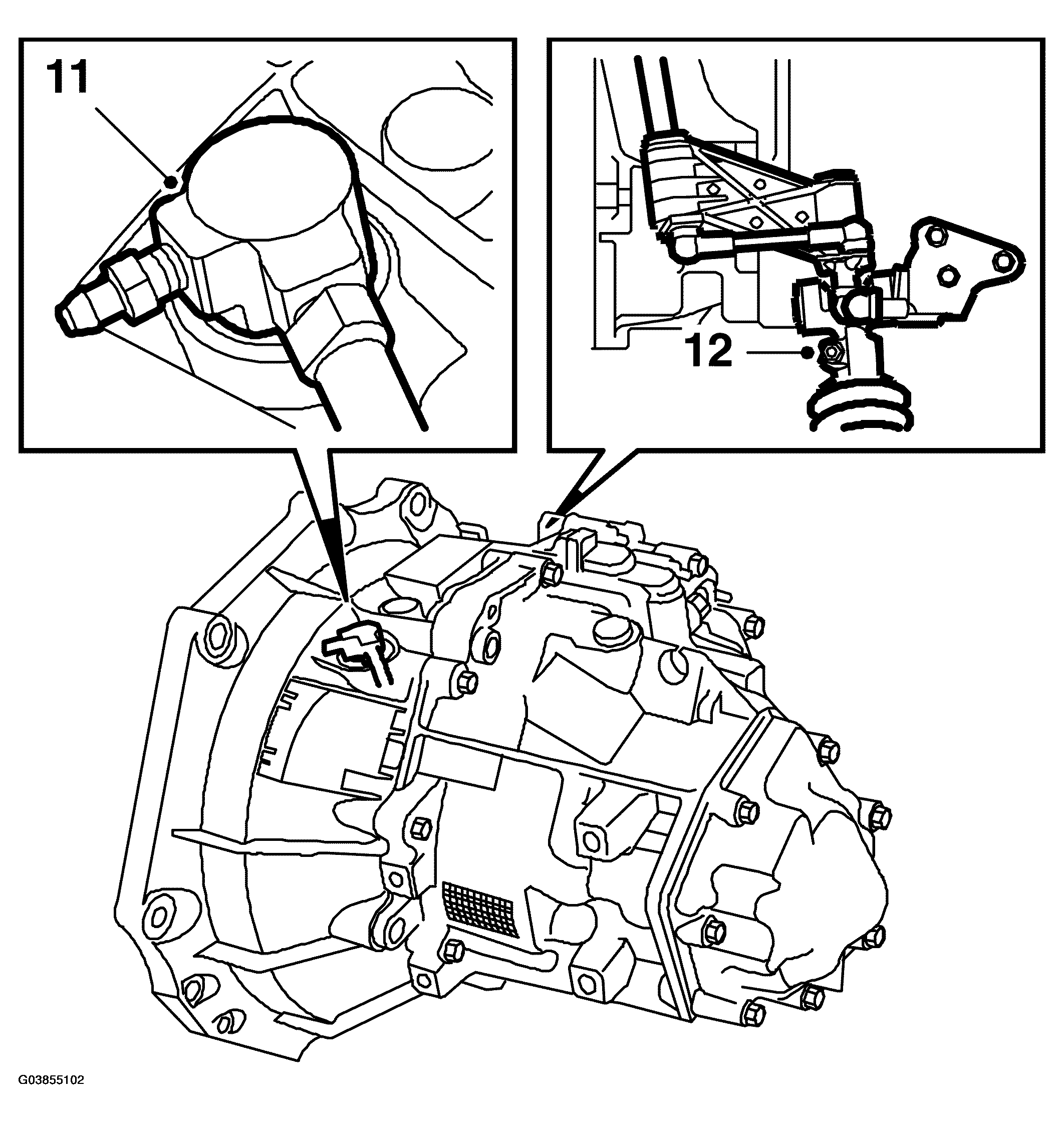 11

12

G03855102