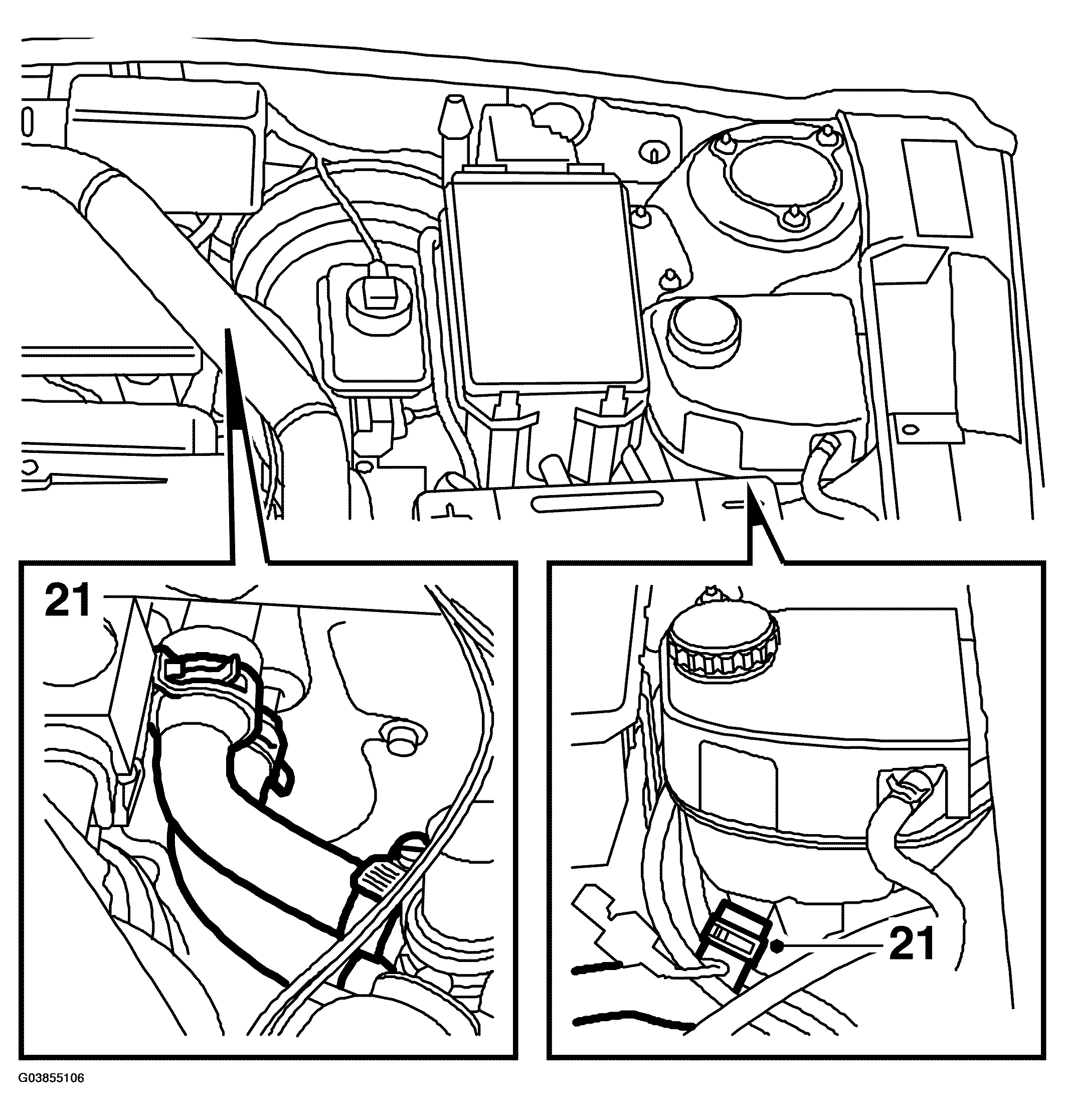 21

21

G03855106