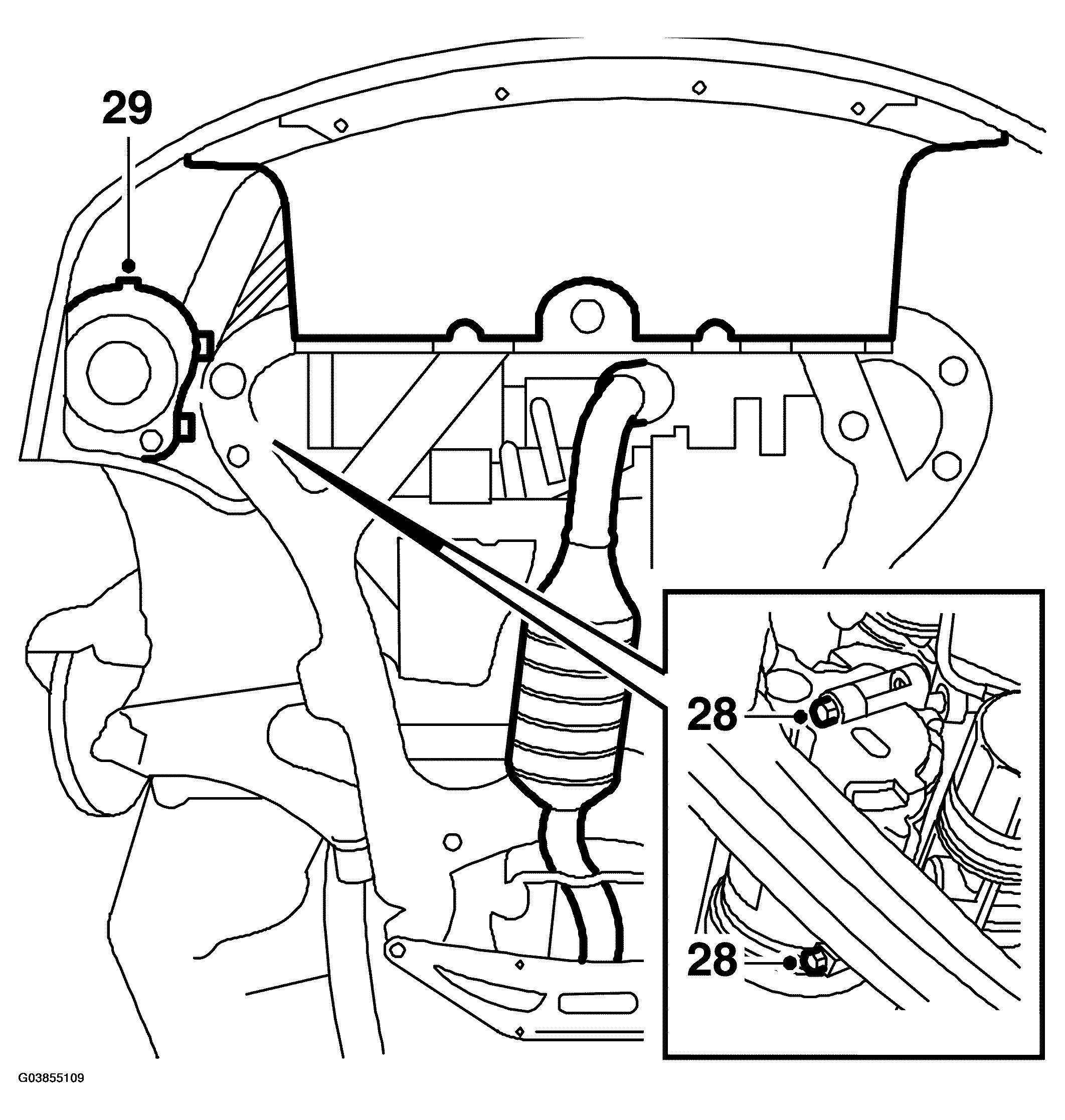 29

28

28

G03855109