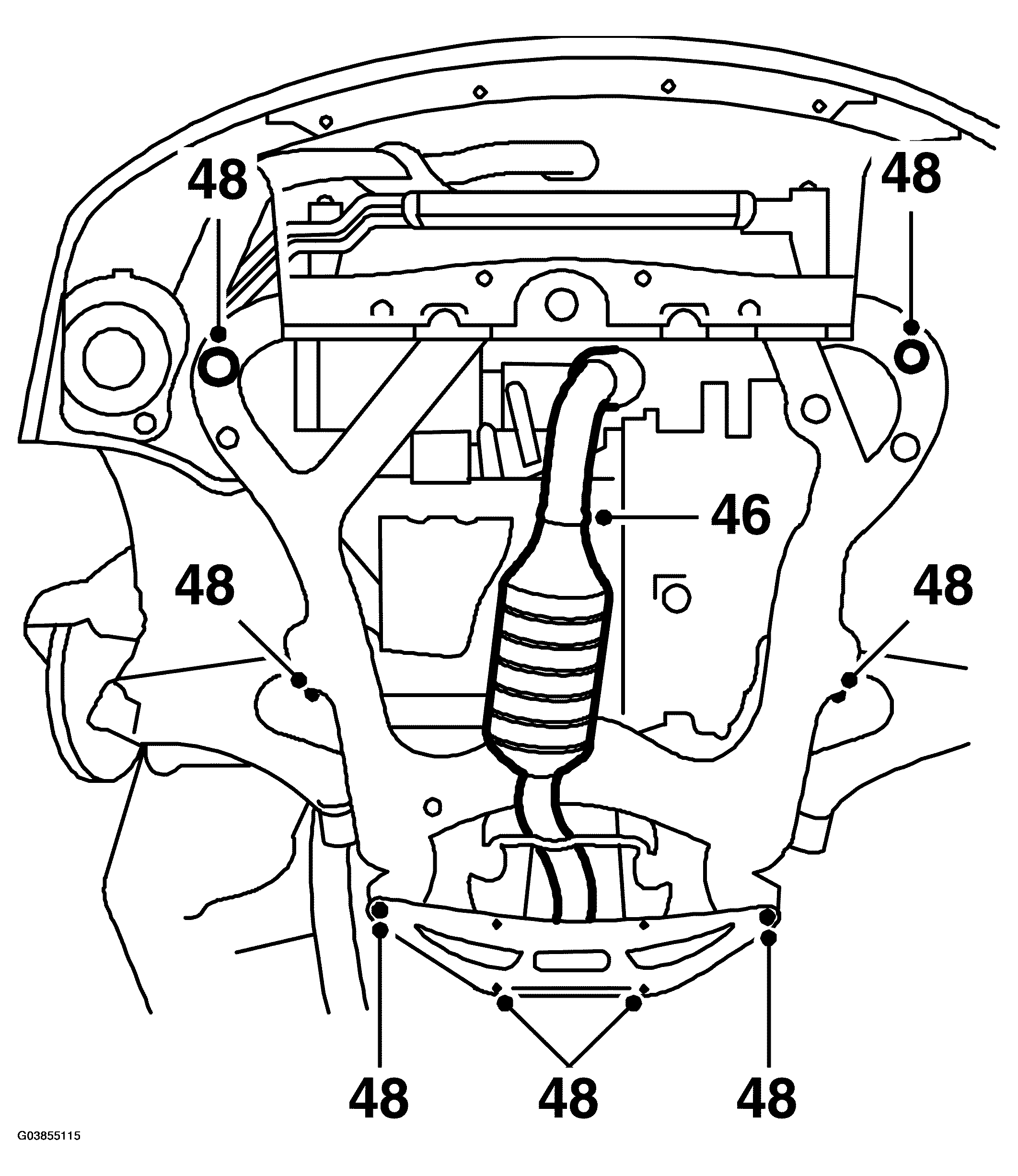 48
48
46
48
48
48
48
48
G03855115