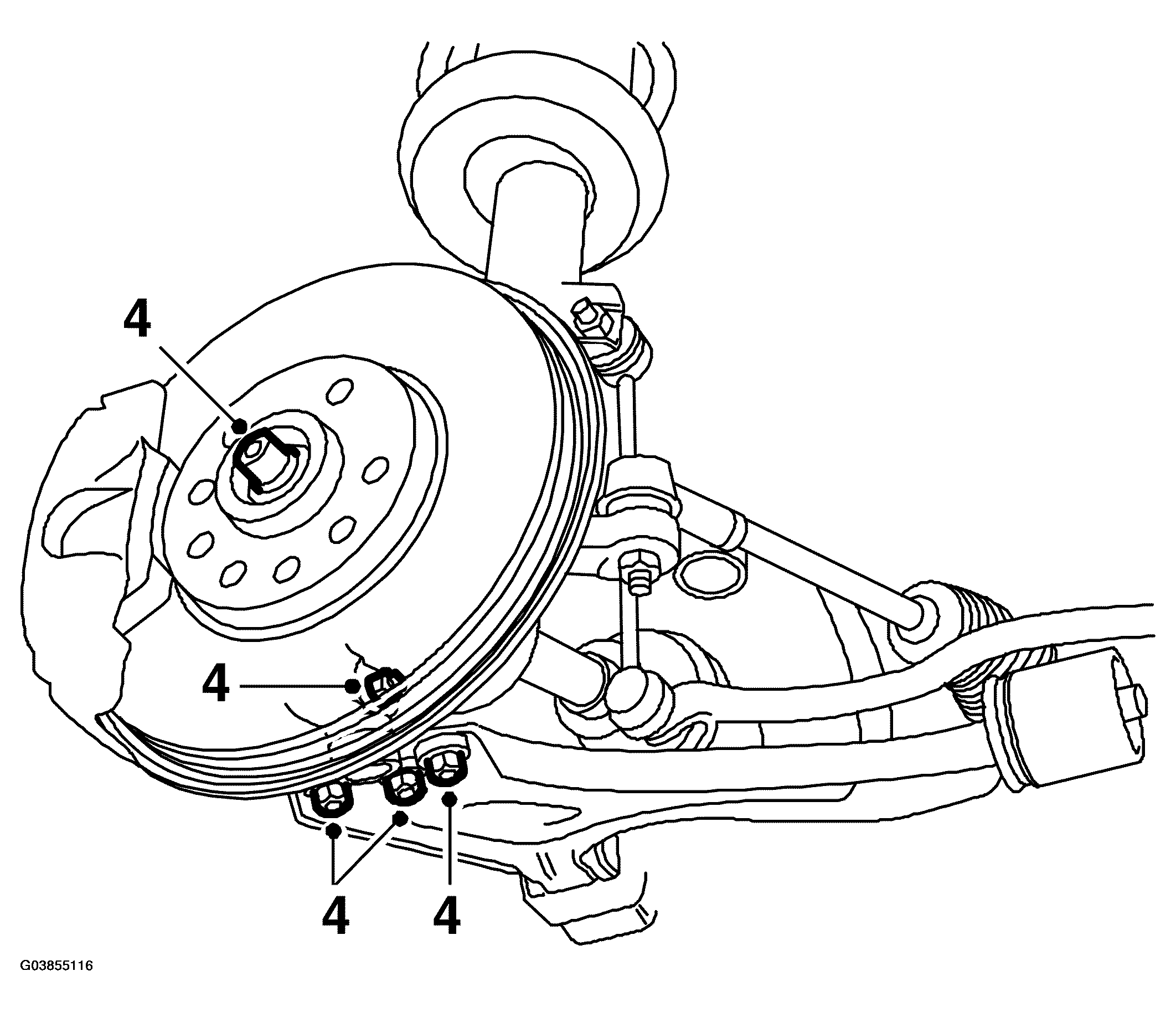 4

4

4

4

G03855116