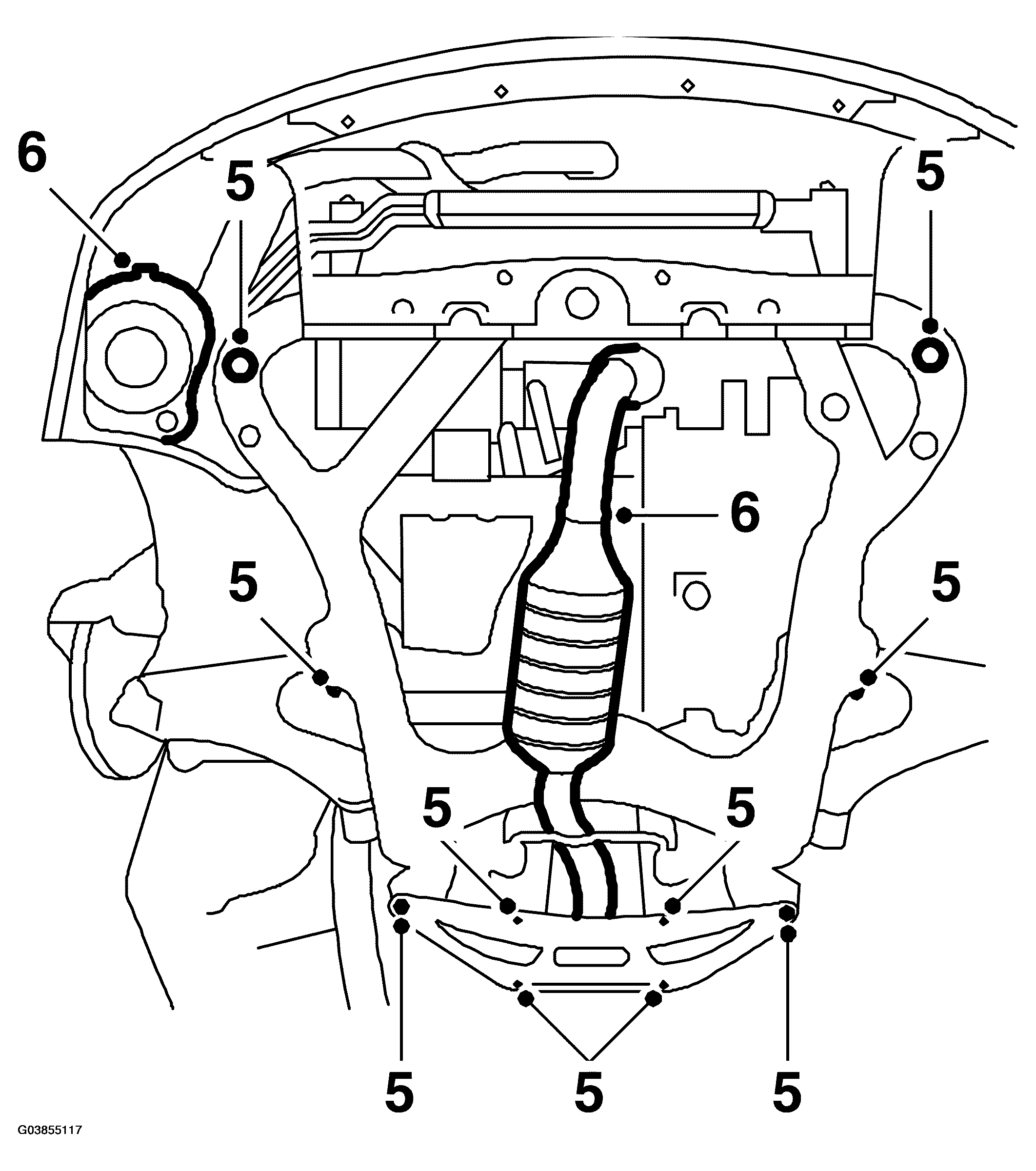 6
5
5
6
5
5
5
5
5
5
5
G03855117