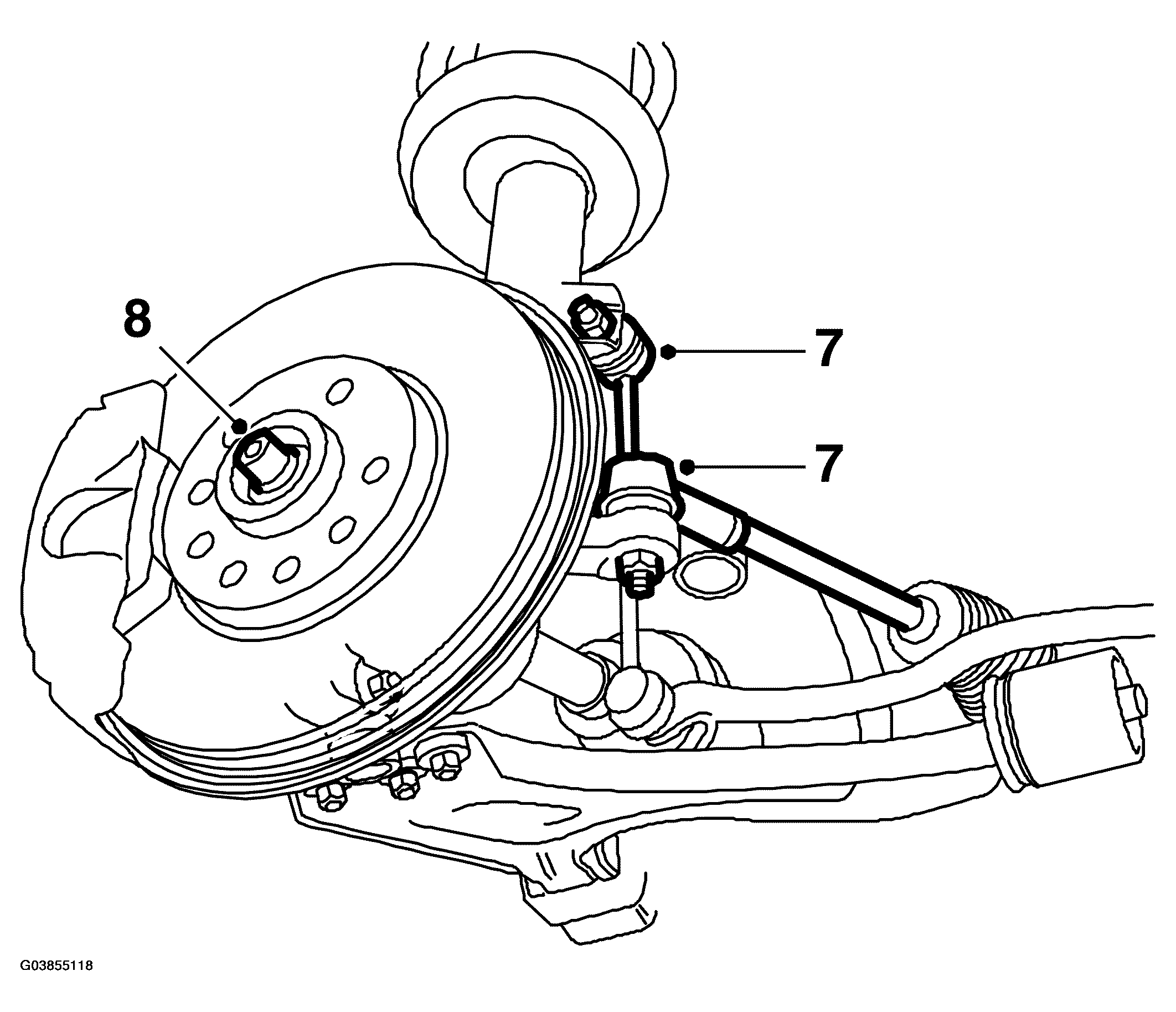 8

7

7

G03855118