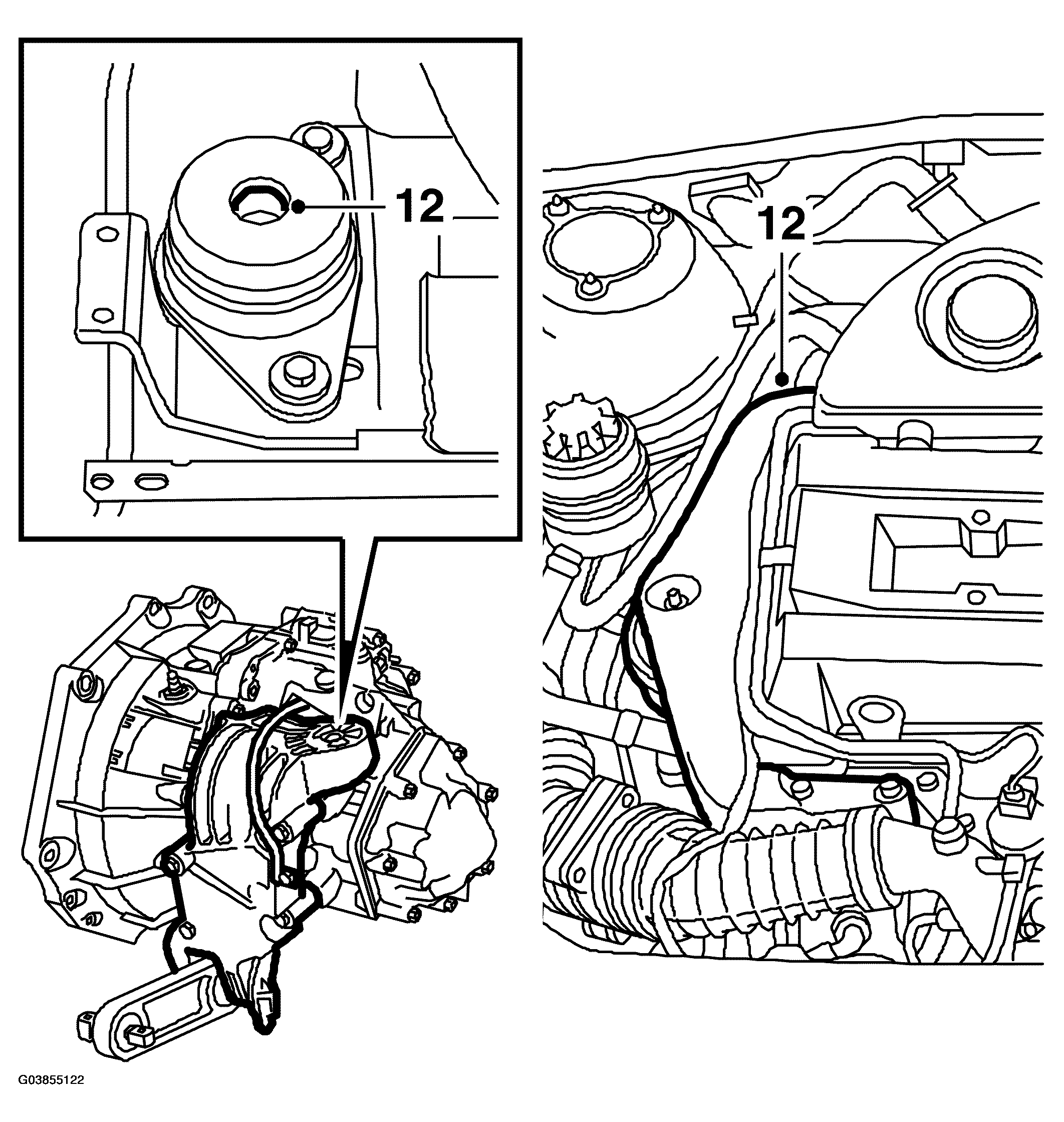 12

12

G03855122