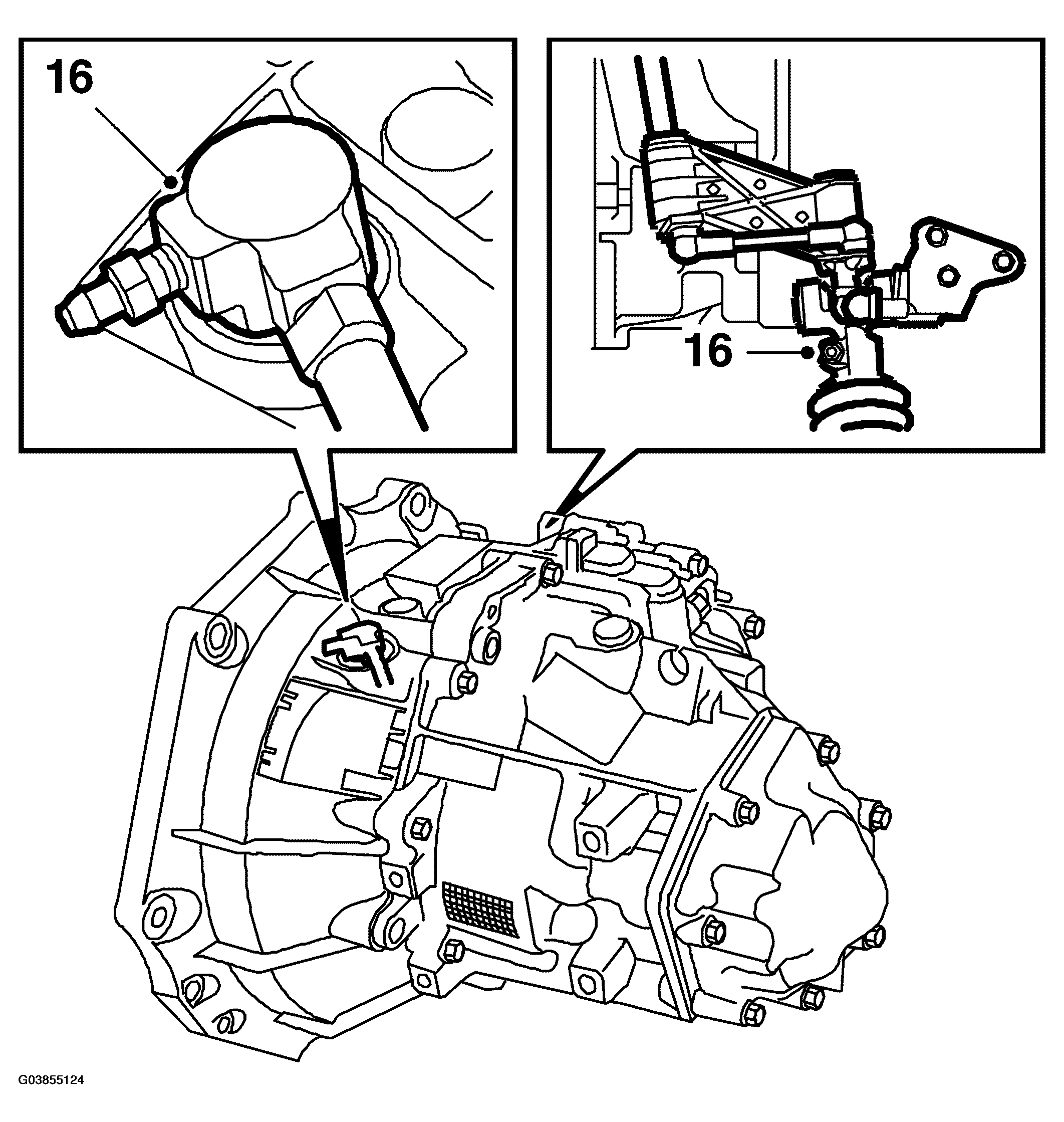 16

16

G03855124