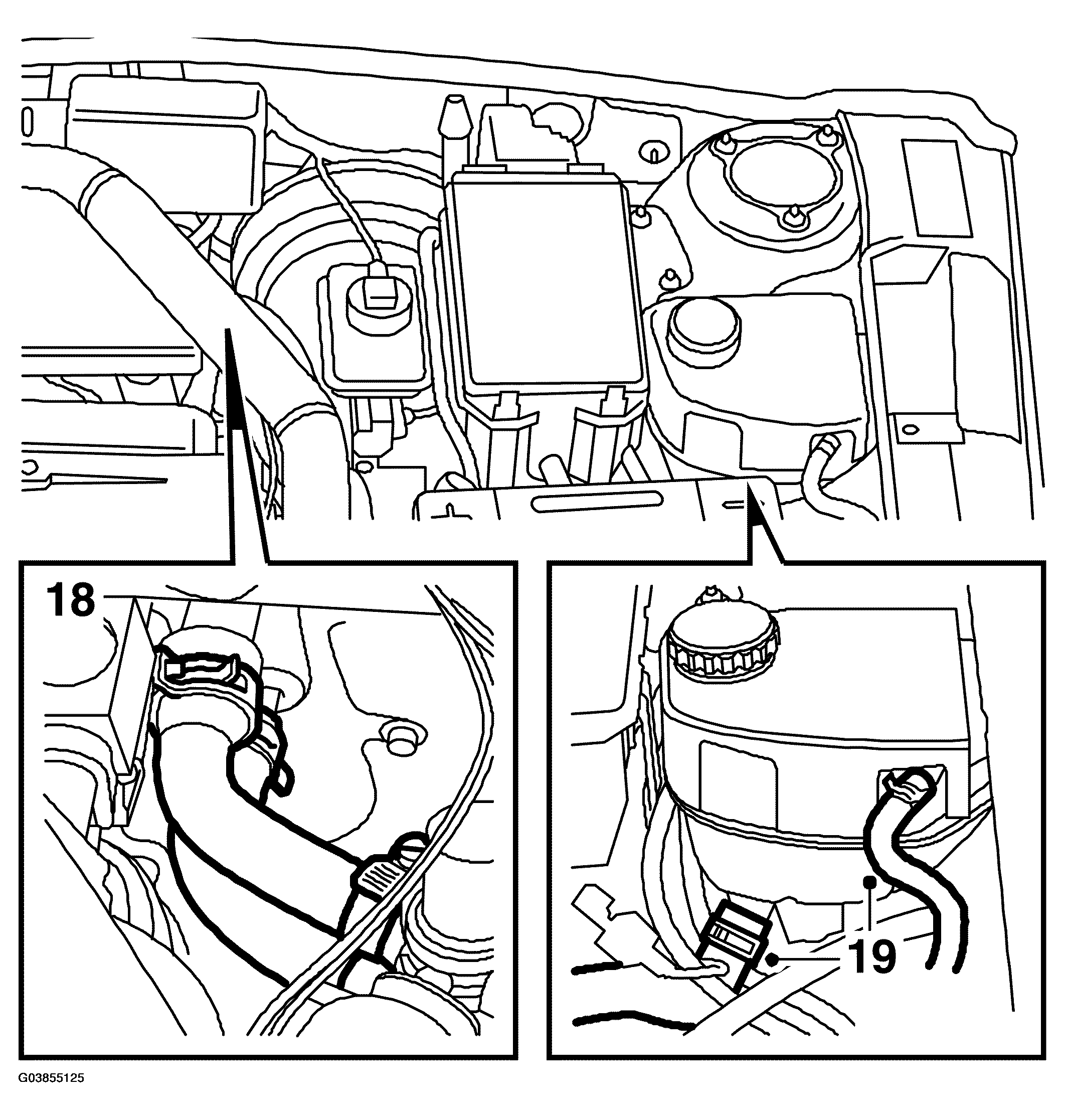 18

19

G03855125