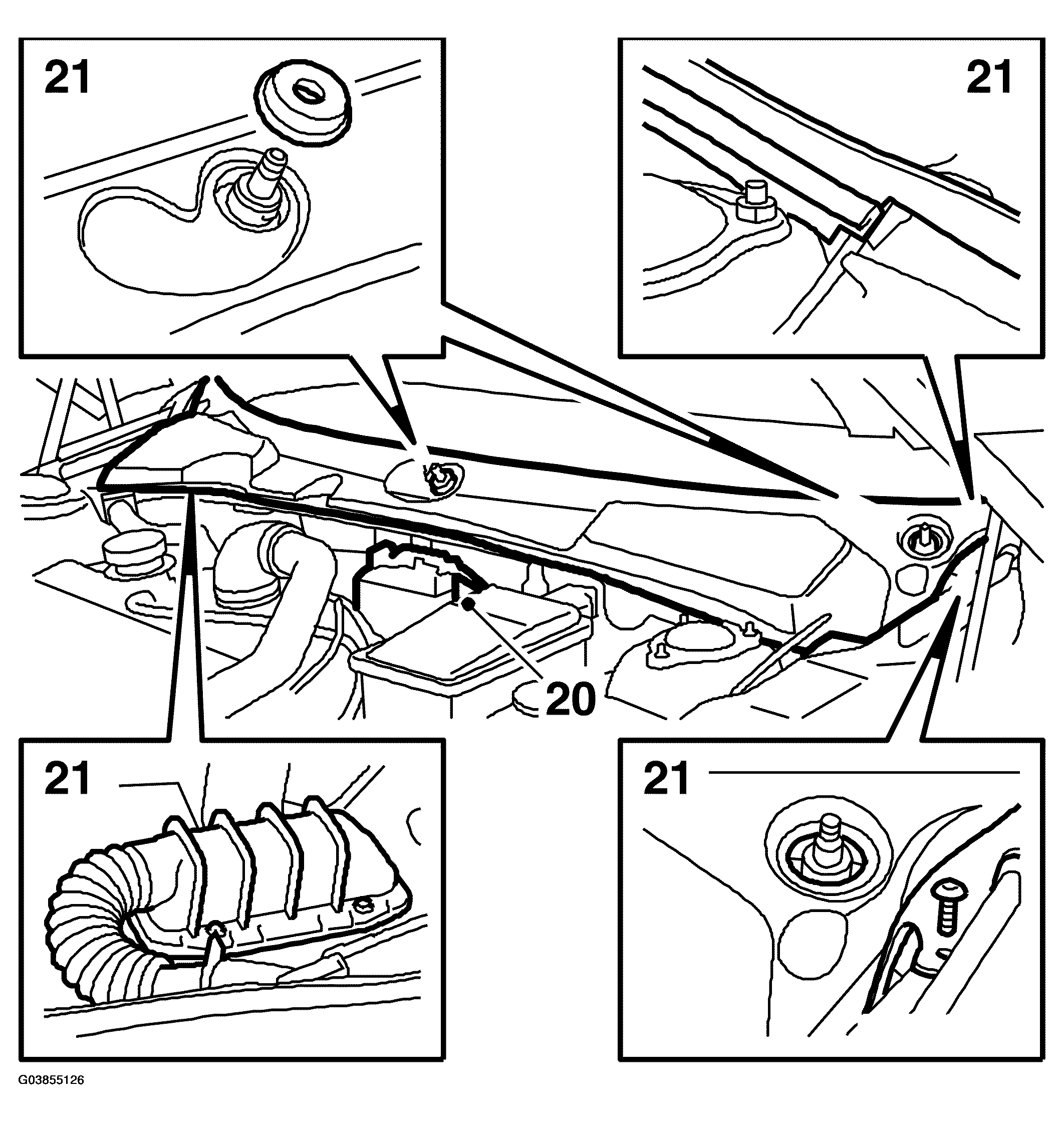 21

21

20

21

21

G03855126