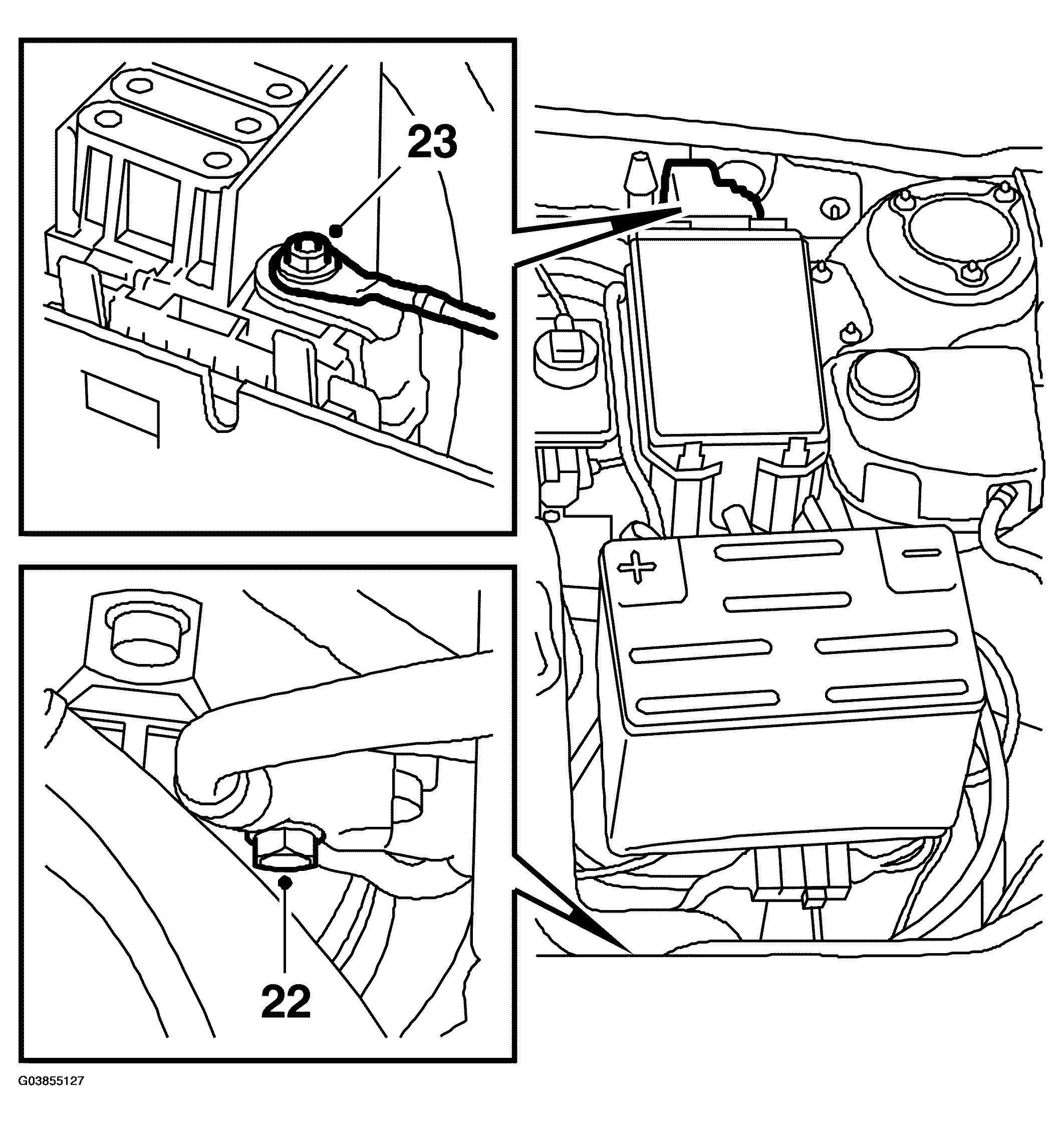 23

+

−

22

G03855127