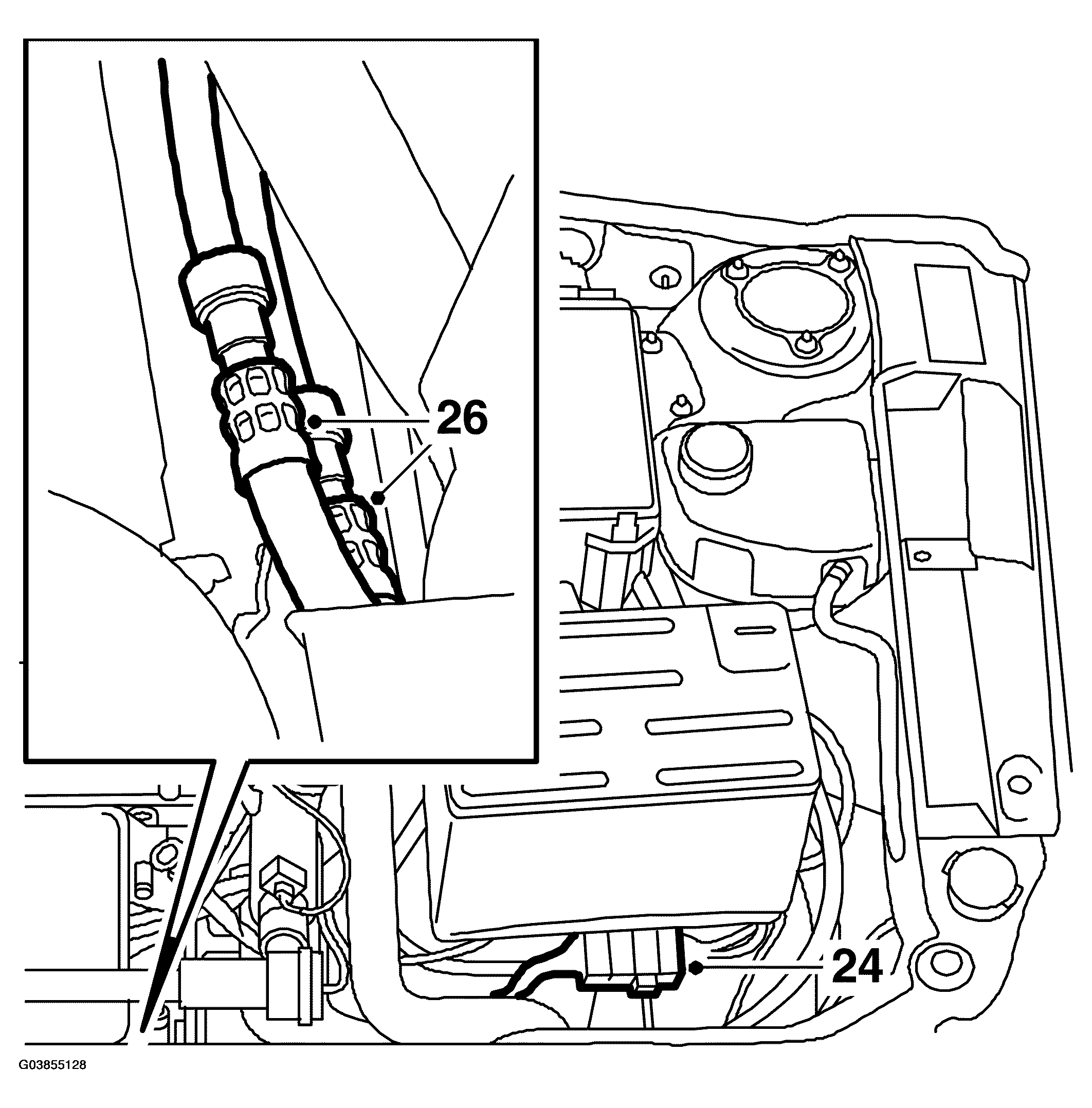 26

24

G03855128