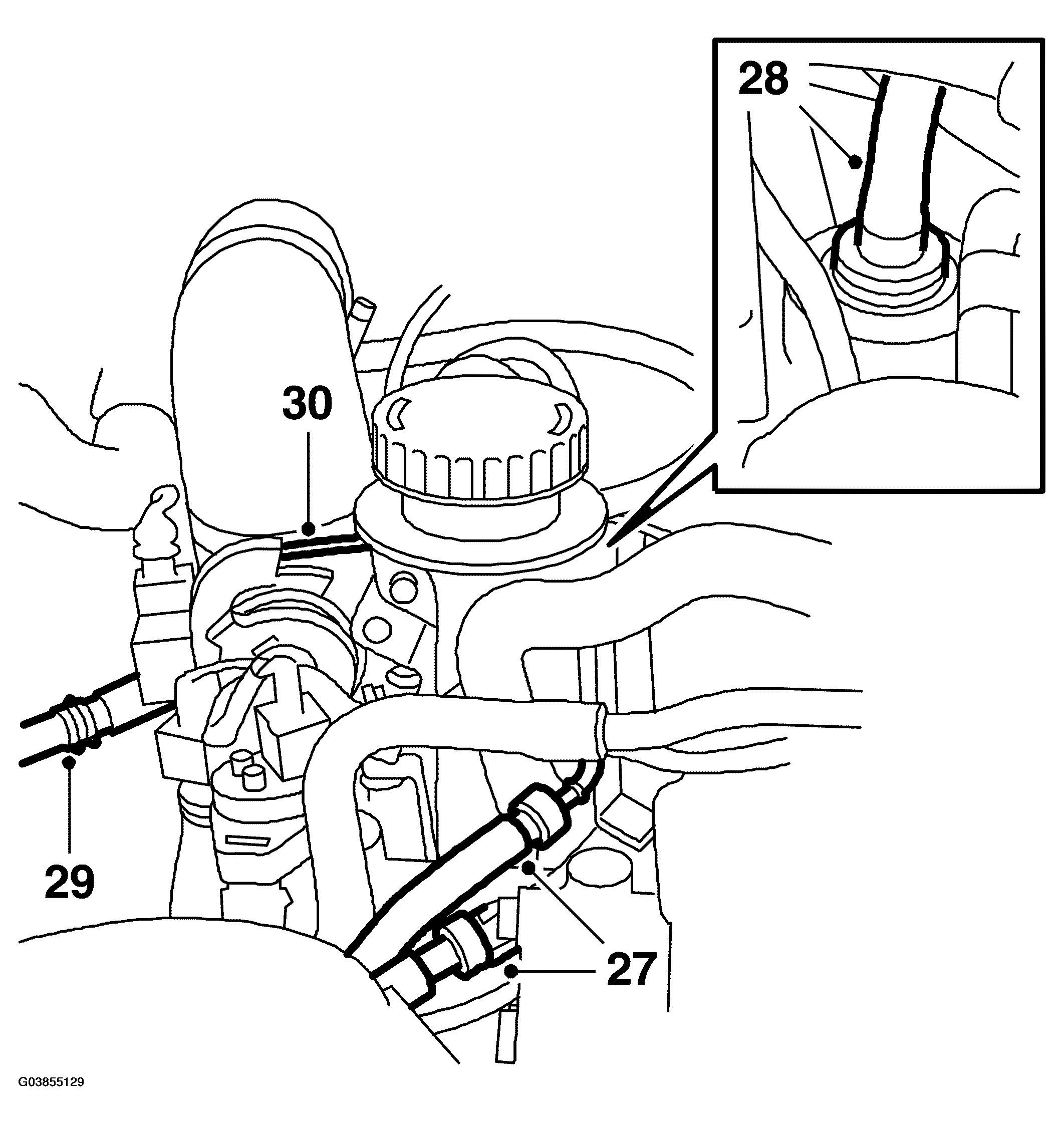 28

30

29

27

G03855129