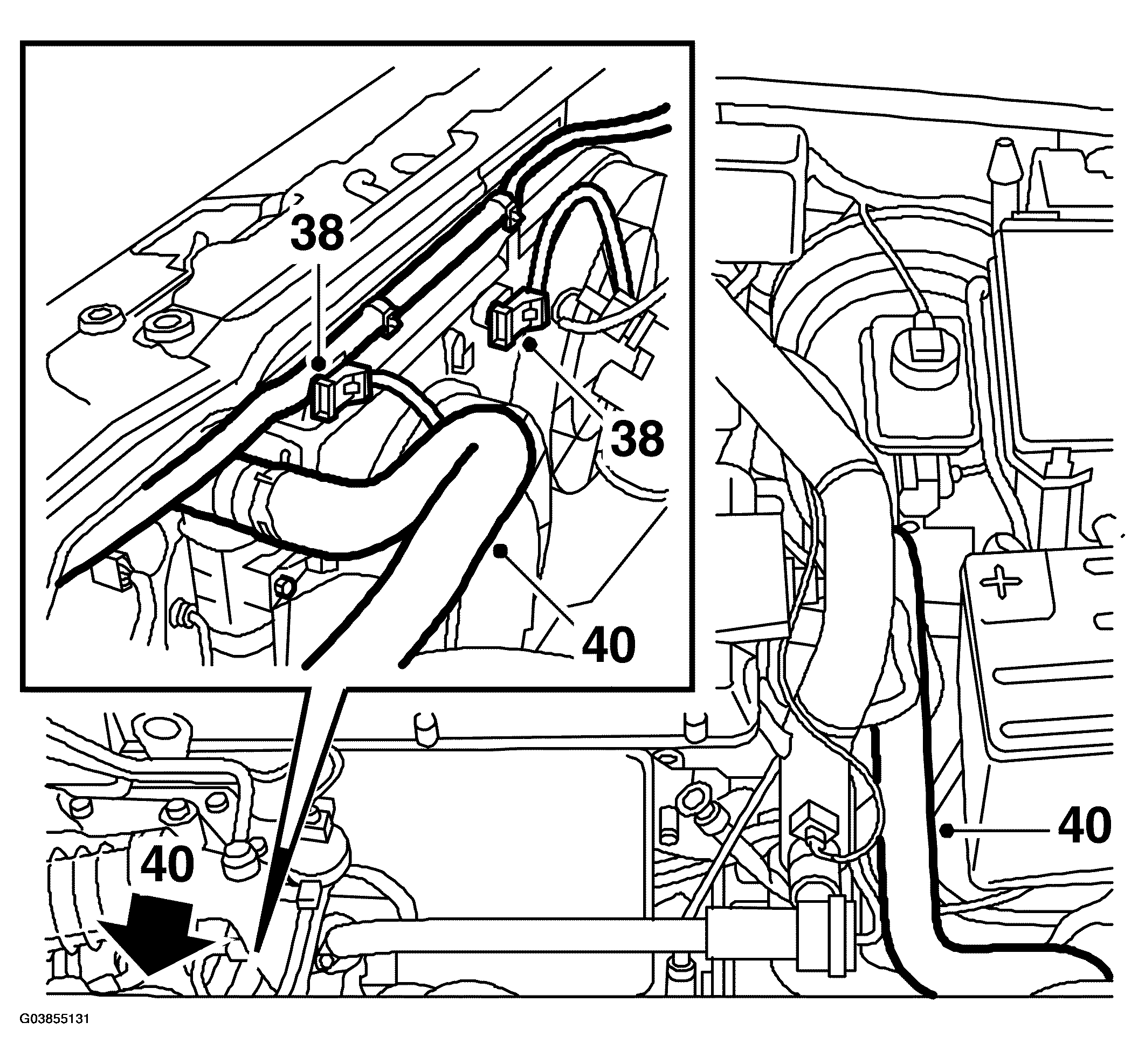 38
38
40
40
40
G03855131