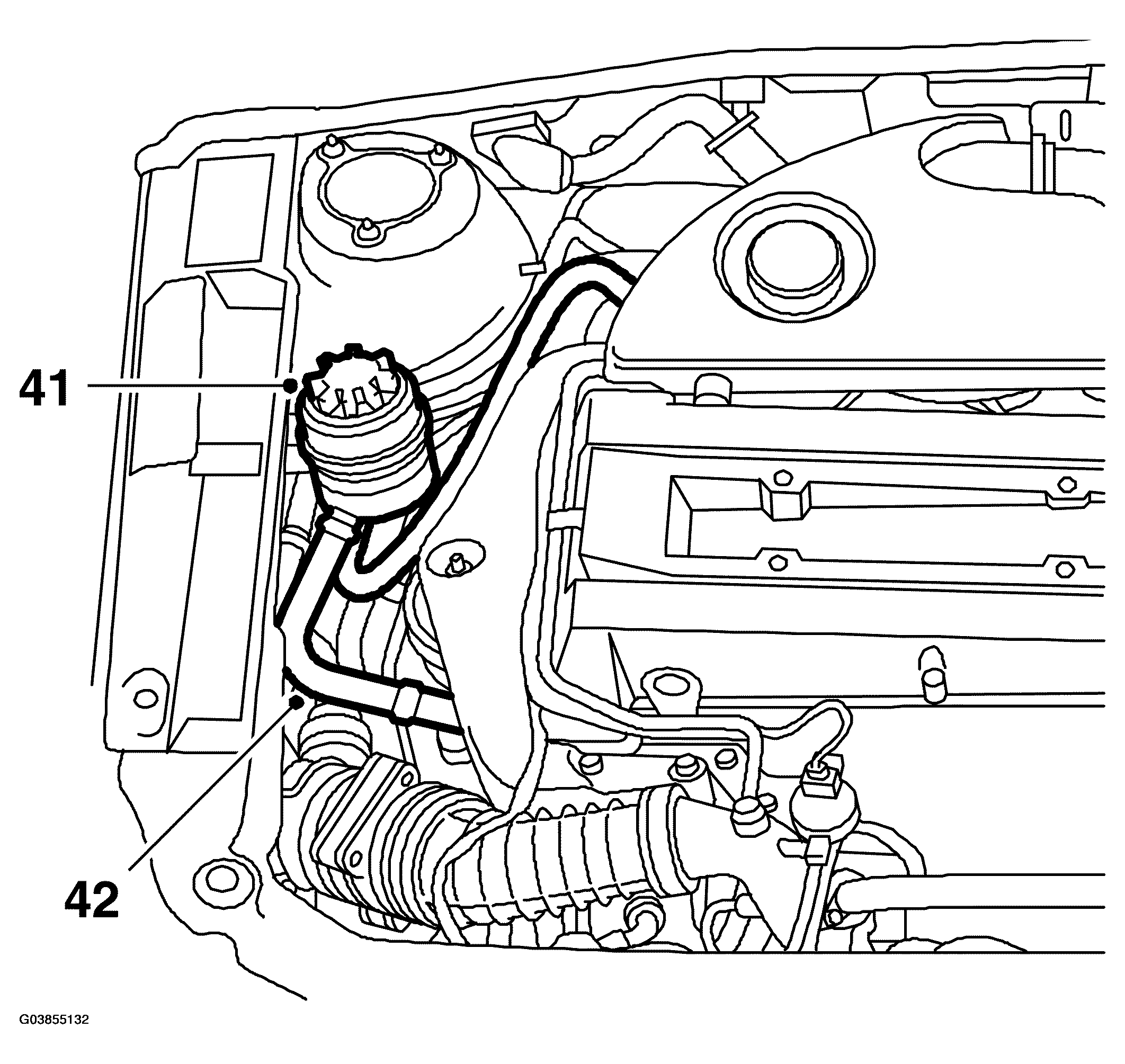 41

42

G03855132