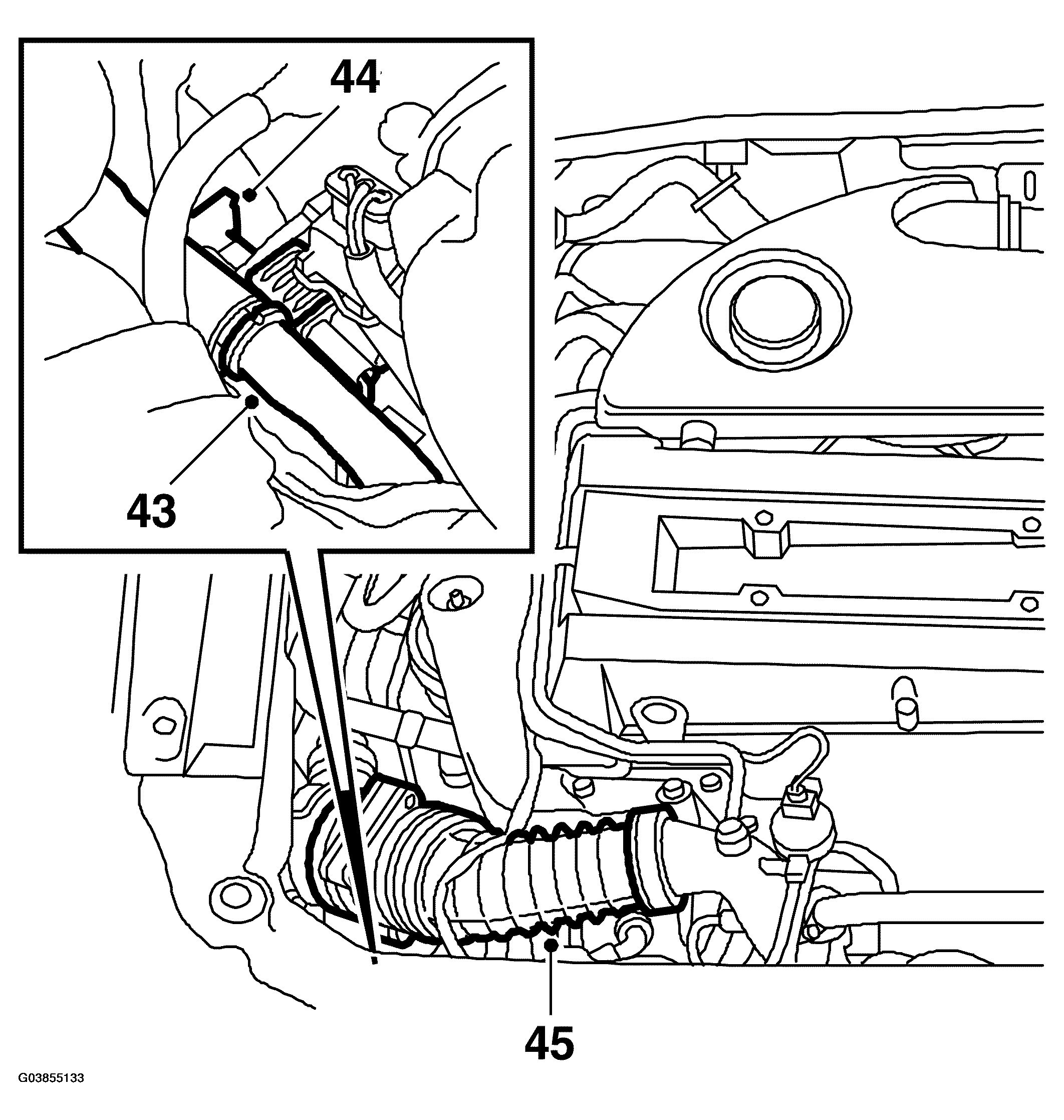 44
43
45
G03855133