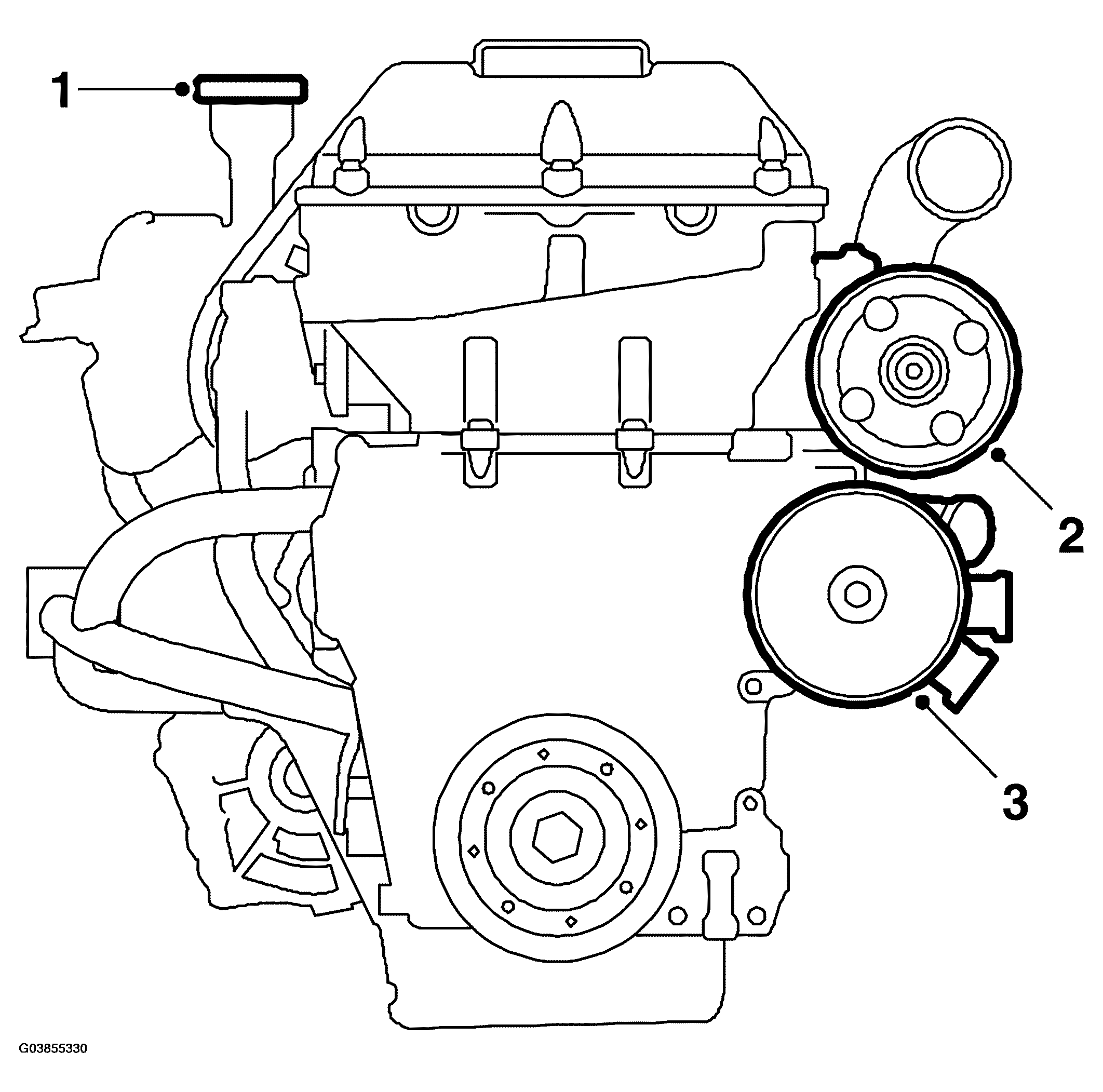 1
2
3
G03855330