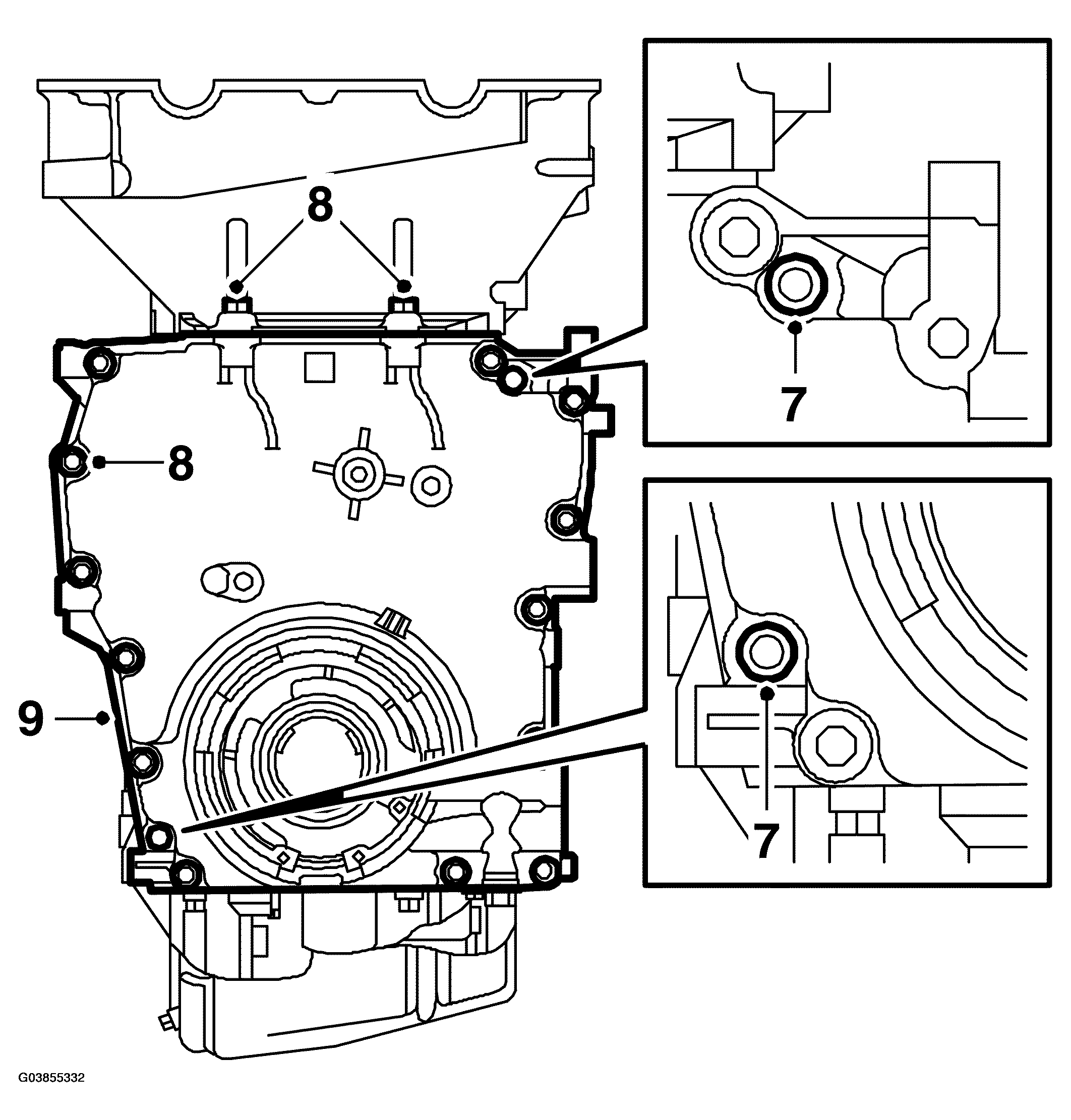 8
7
8
9
7
G03855332