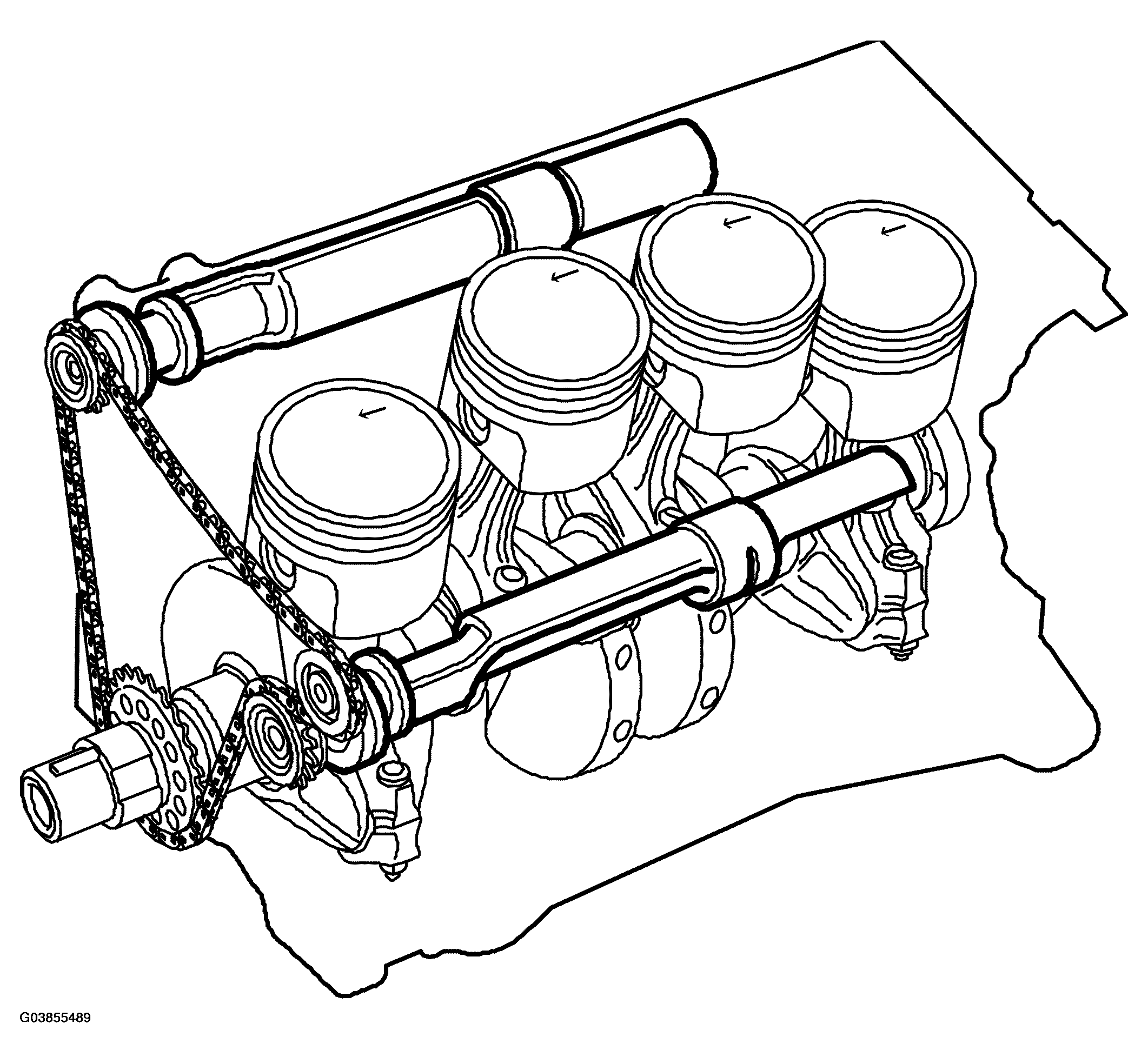 G03855489