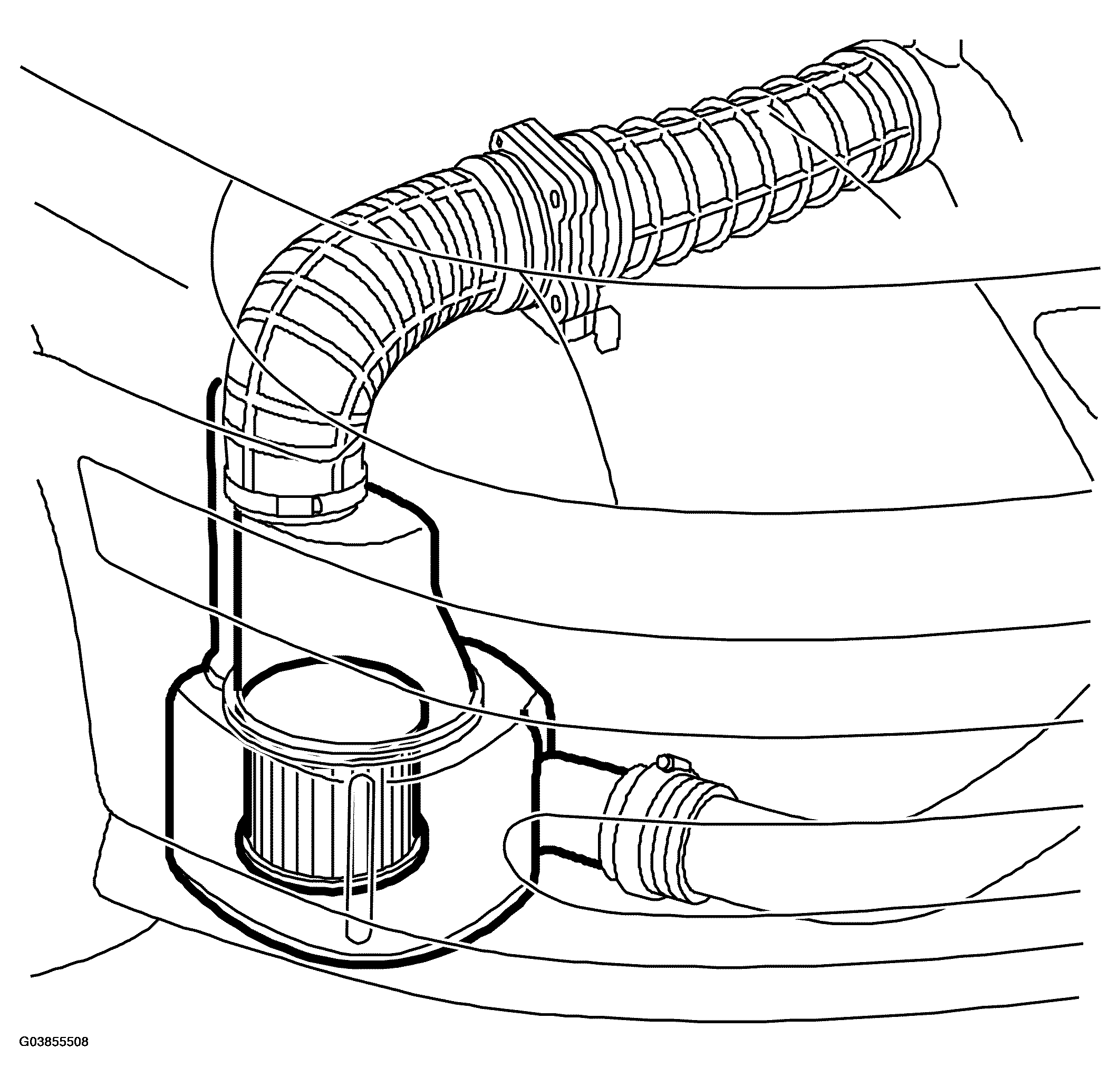 G03855508