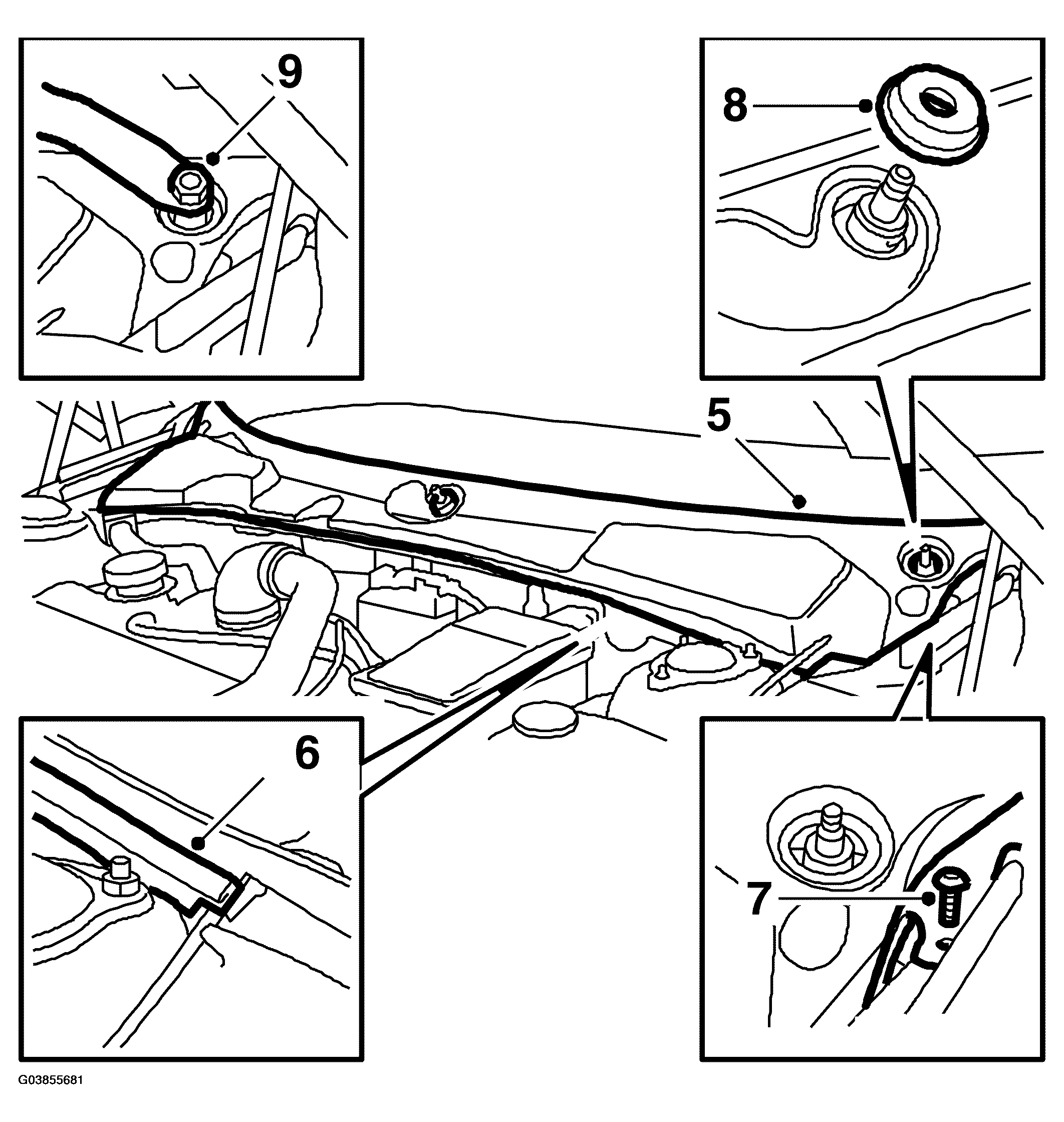 9

8

5

6

7

G03855681