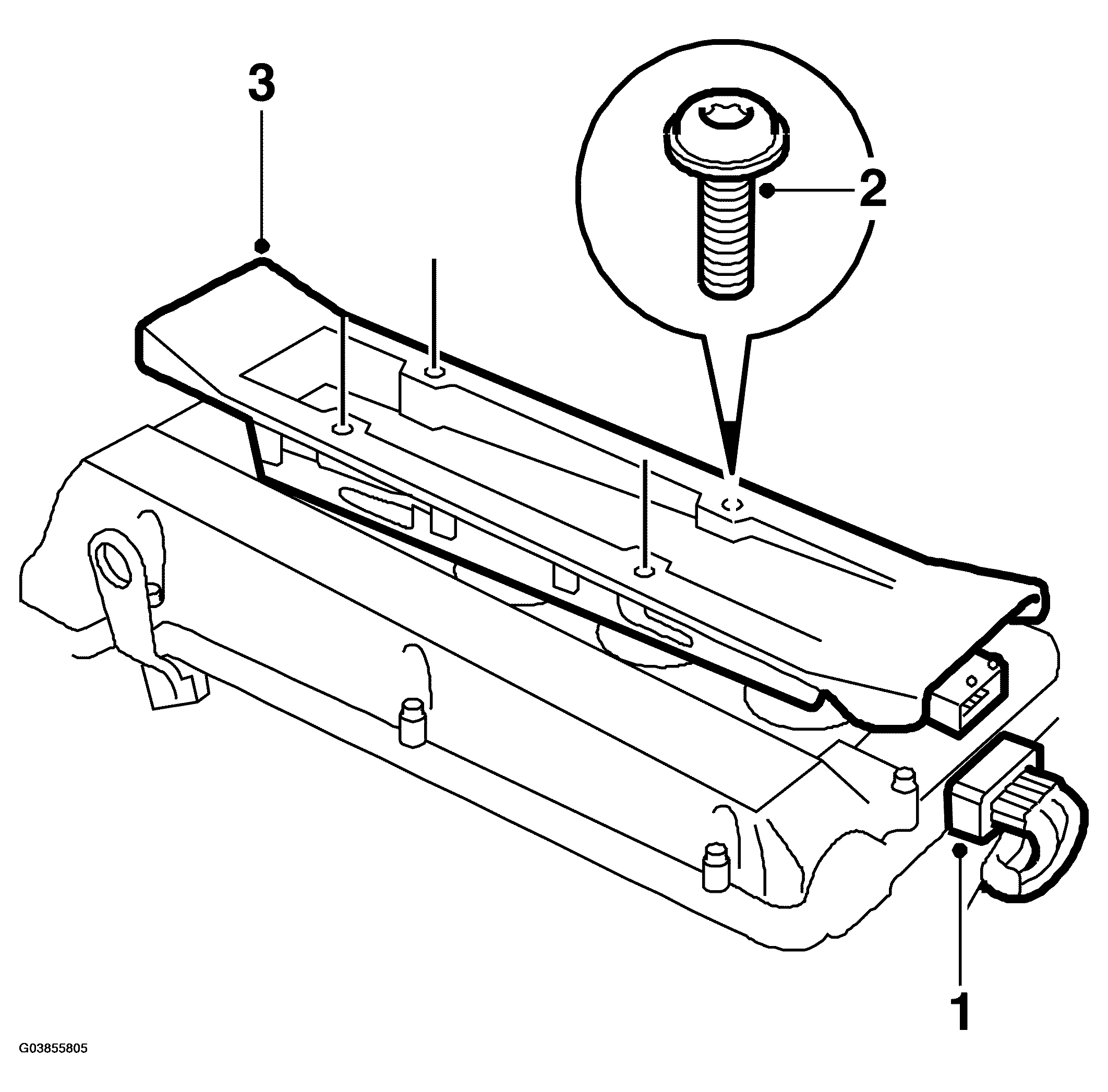 3
2
1
G03855805