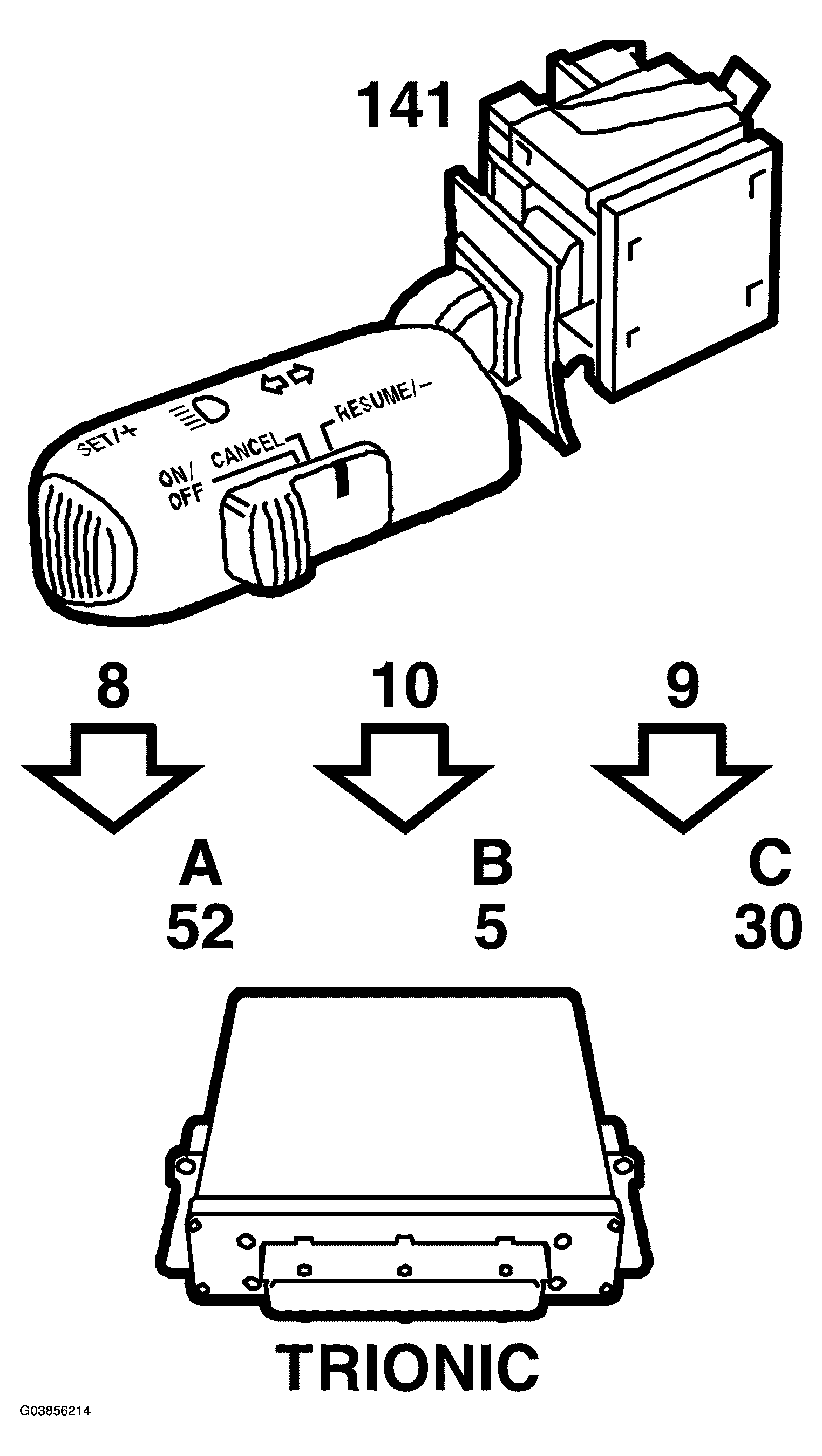 141

SET/+

ON/
OFF

CANCEL

RESUME/-

8

10

9

A
52

B
5

C
30

TRIONIC

G03856214