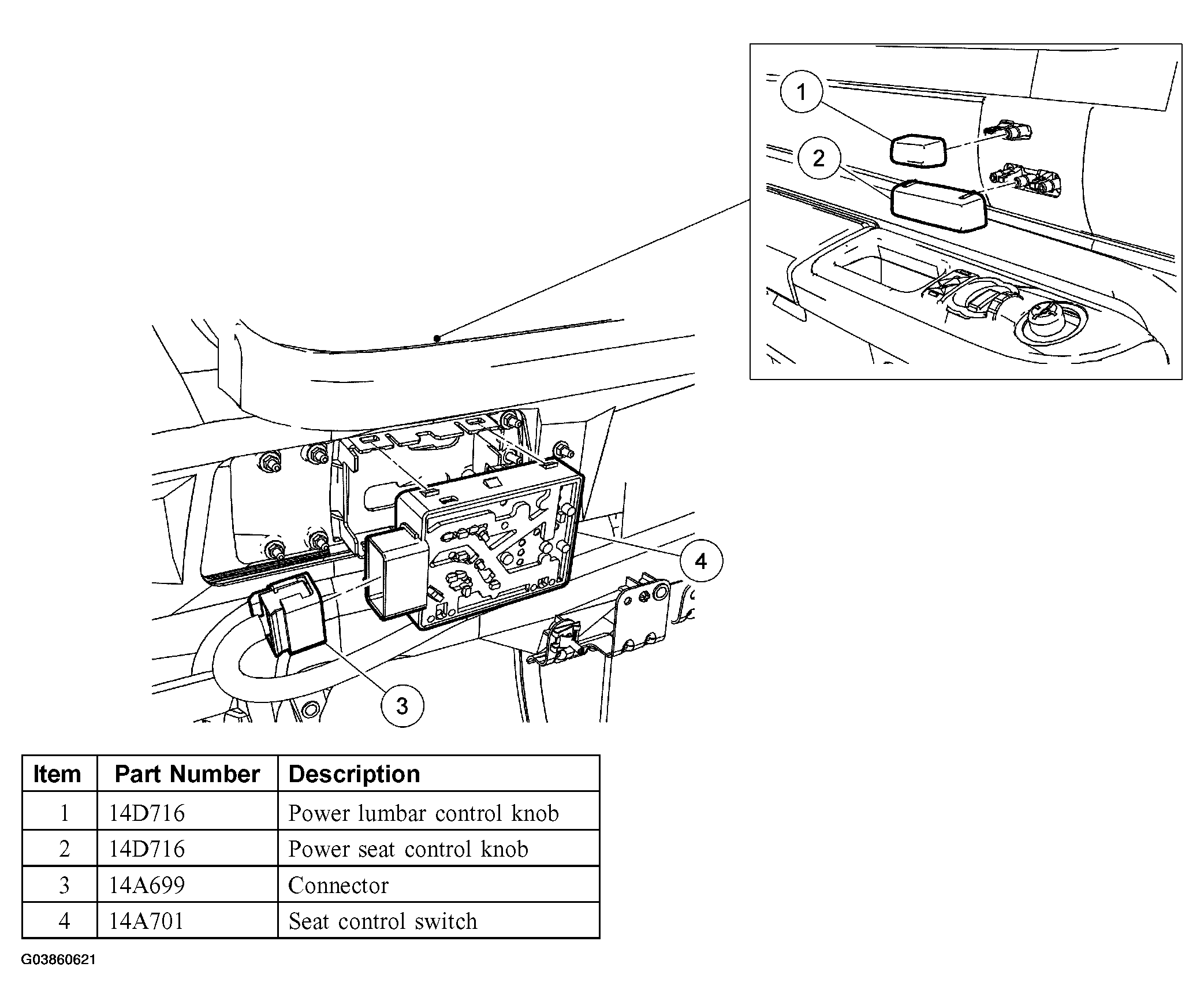 1
2
4
3

| Item | Part Number | Description |
|---|---|---|
| 1 | 14D716 | Power lumbar control knob |
| 2 | 14D716 | Power seat control knob |
| 3 | 14A699 | Connector |
| 4 | 14A701 | Seat control switch |

G03860621