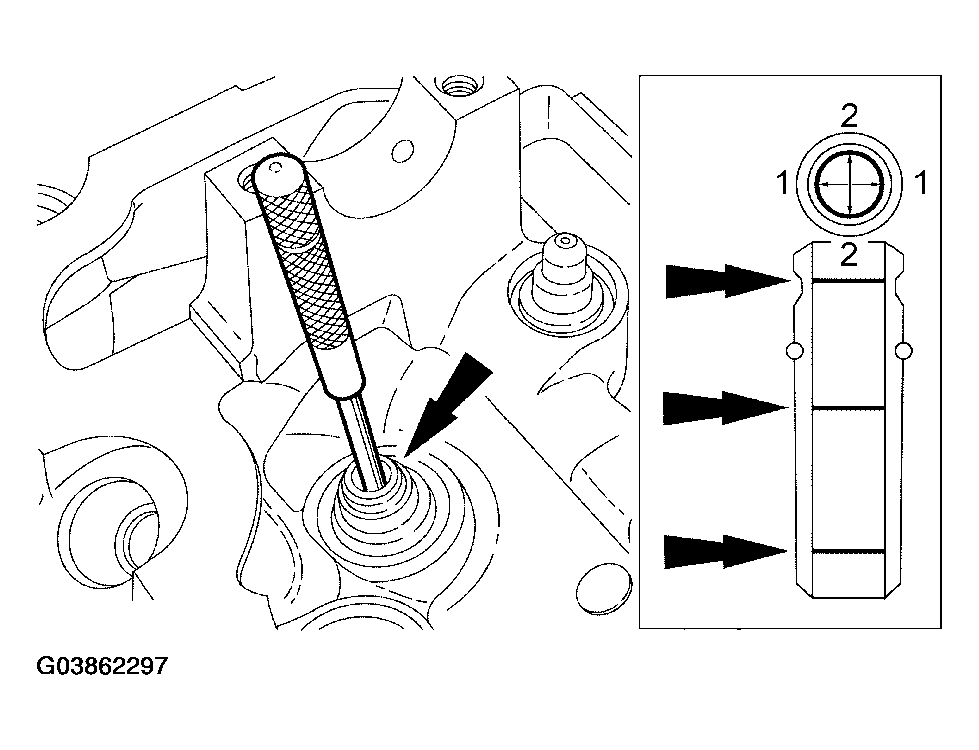 2
1
1
2

G03862297