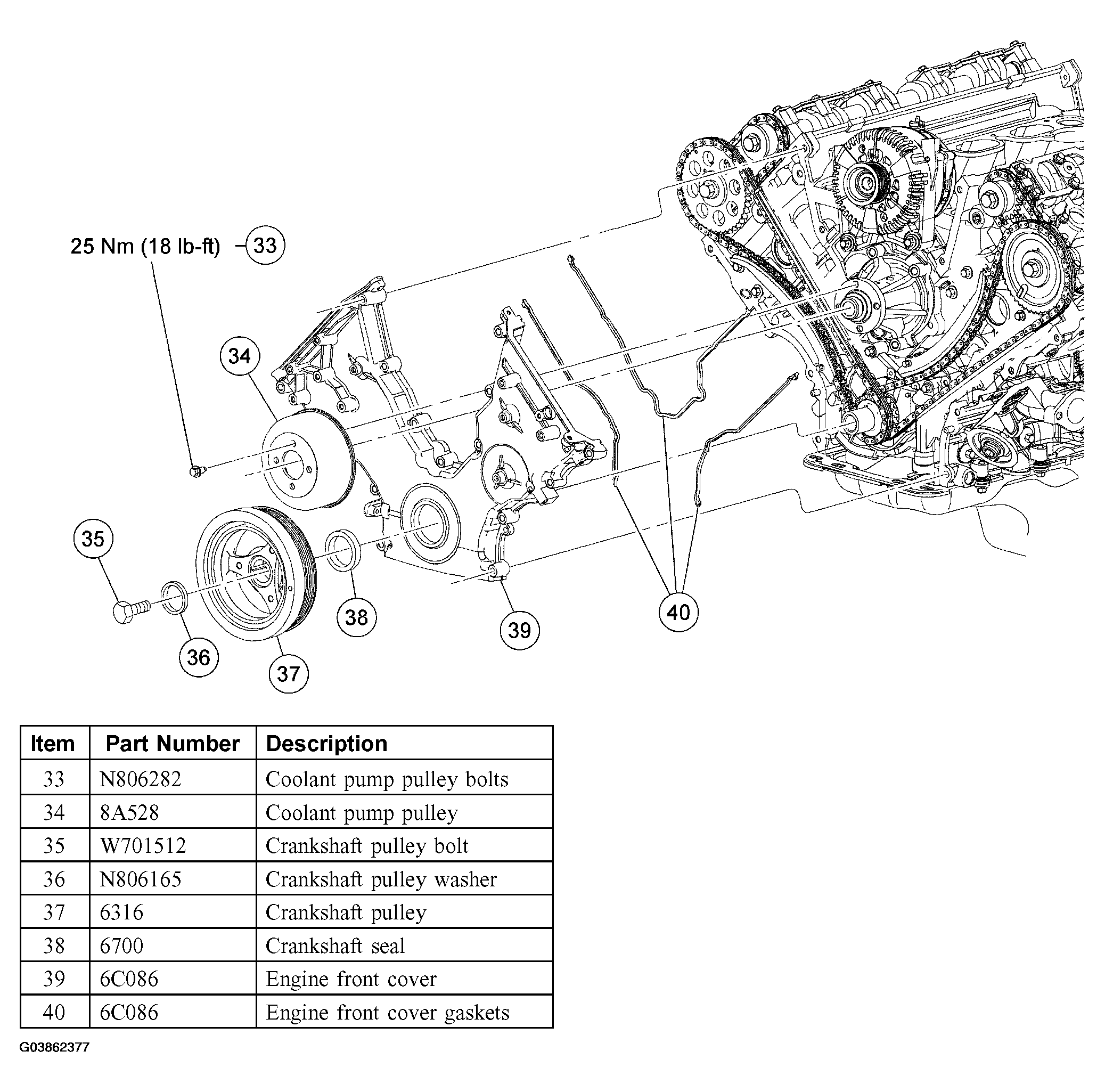 25 Nm (18 lb-ft) 33

34

35

36

37

38

39

40

| Item | Part Number | Description |
|---|---|---|
| 33 | N806282 | Coolant pump pulley bolts |
| 34 | 8A528 | Coolant pump pulley |
| 35 | W701512 | Crankshaft pulley bolt |
| 36 | N806165 | Crankshaft pulley washer |
| 37 | 6316 | Crankshaft pulley |
| 38 | 6700 | Crankshaft seal |
| 39 | 6C086 | Engine front cover |
| 40 | 6C086 | Engine front cover gaskets |

G03862377