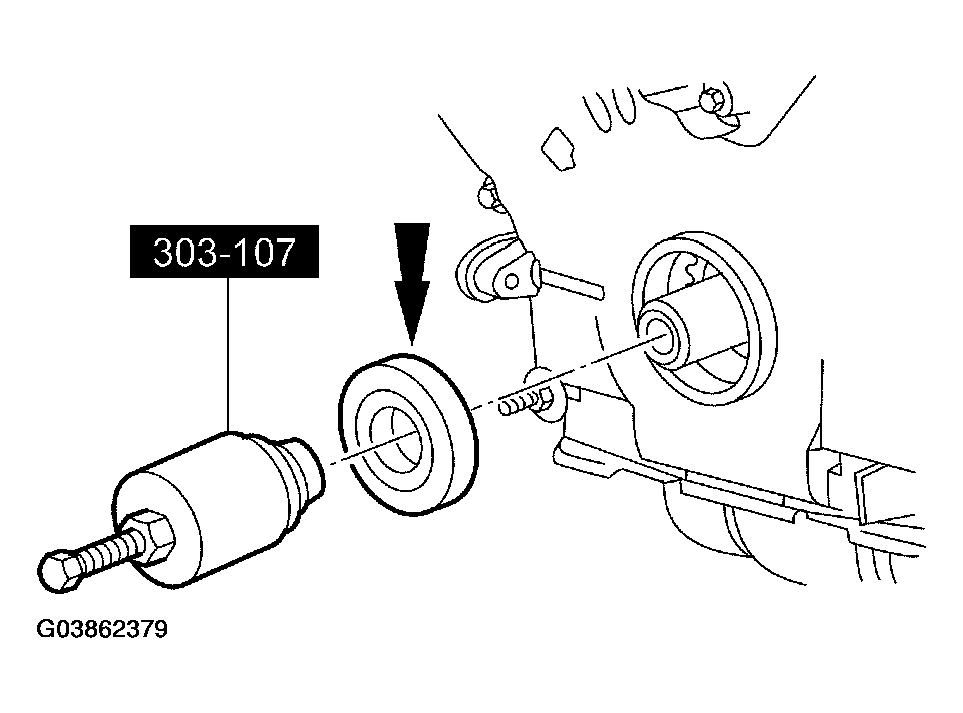 303-107

G03862379