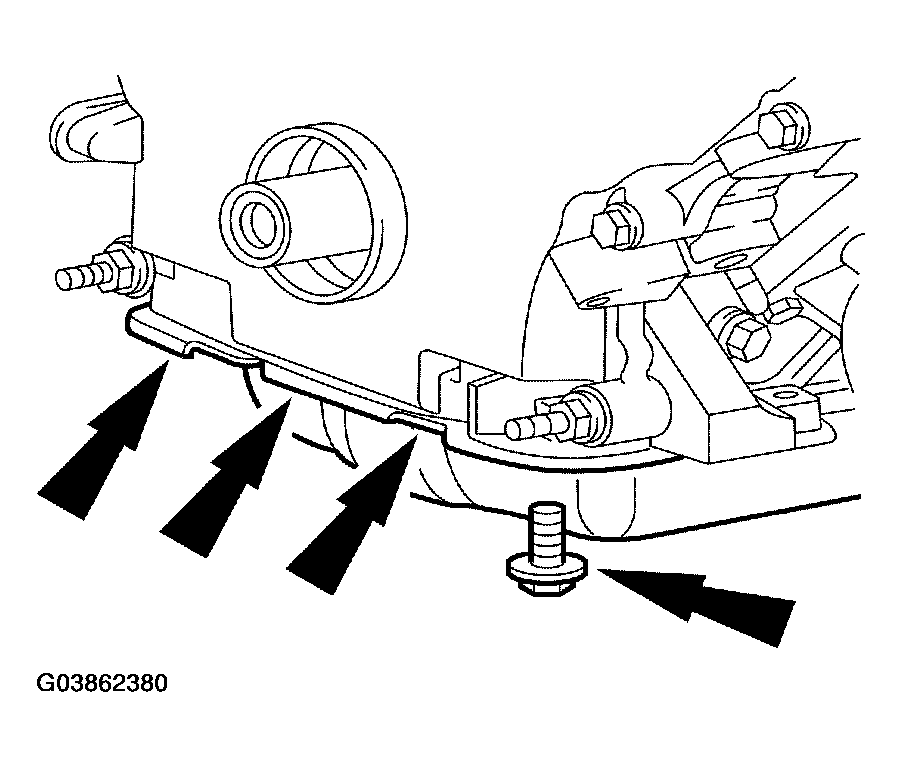 G03862380