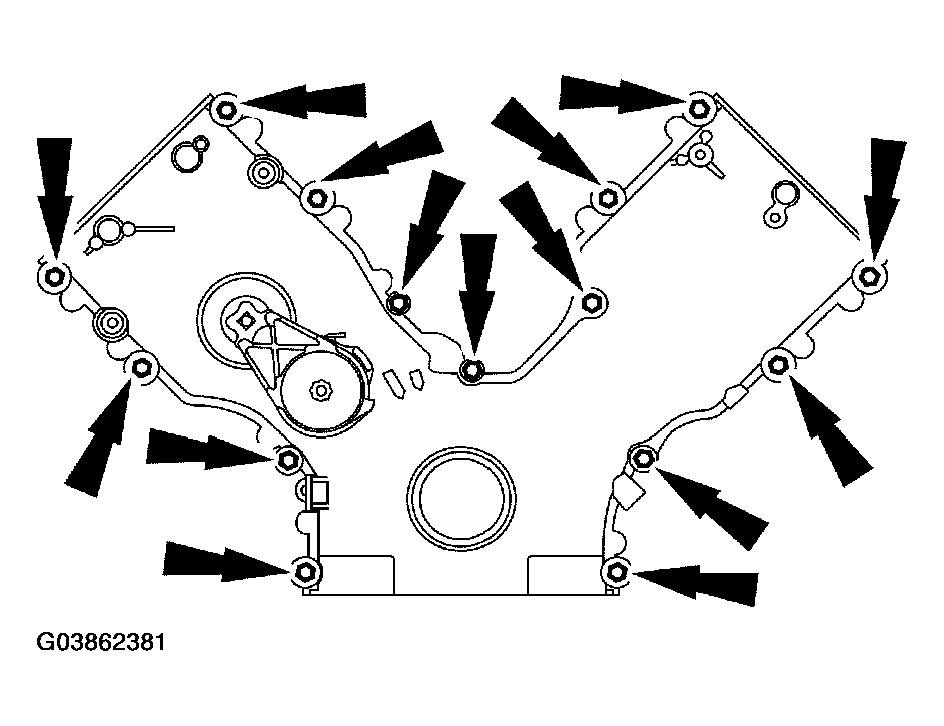 G03862381