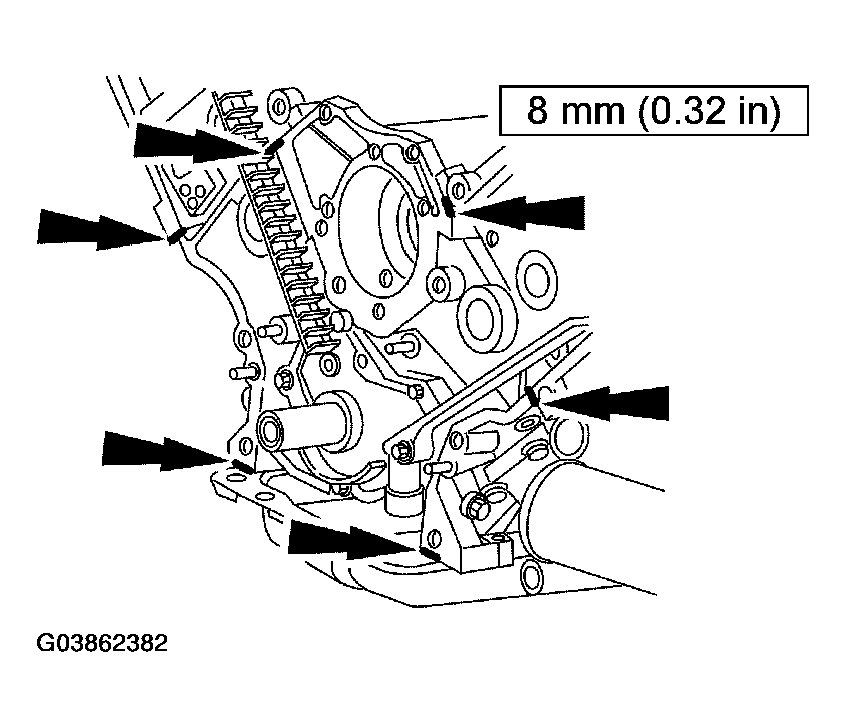 8 mm (0.32 in)

G03862382