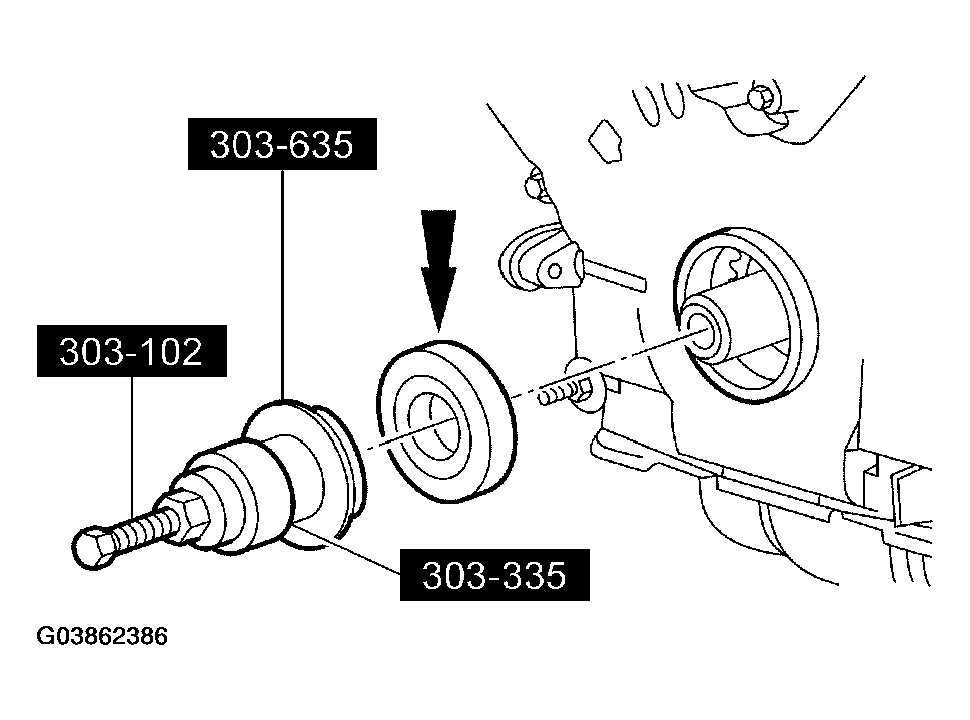 303-635

303-102

303-335

G03862386