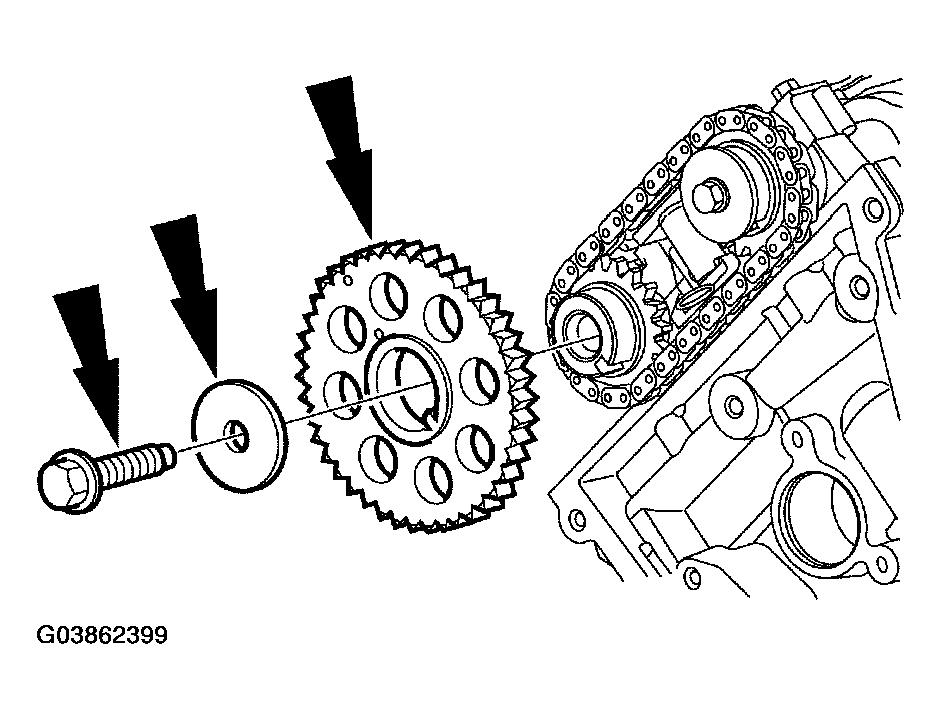 G03862399