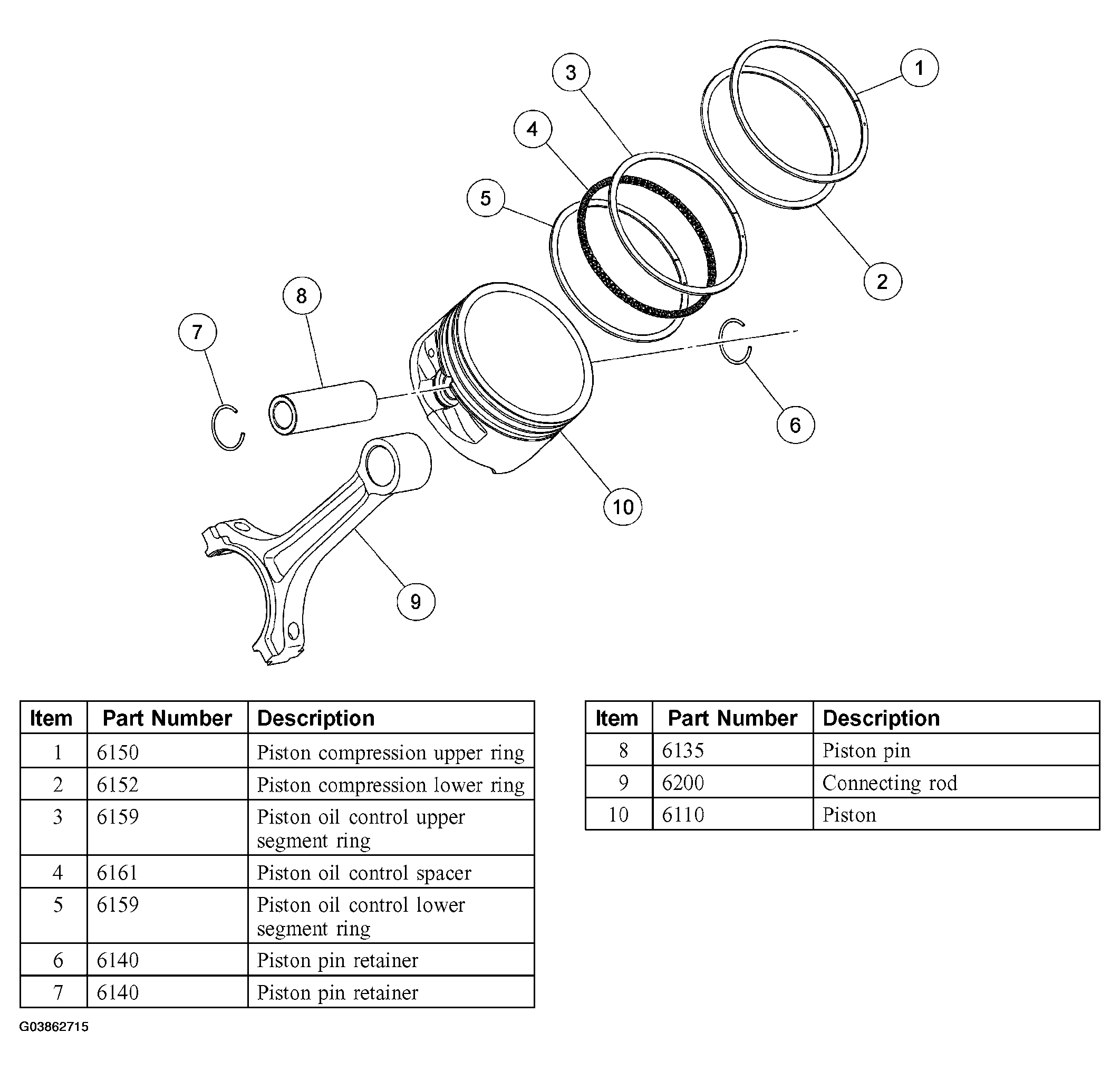 3
1
4
5
2
8
7
6
10
9

| Item | Part Number | Description |
|---|---|---|
| 1 | 6150 | Piston compression upper ring |
| 2 | 6152 | Piston compression lower ring |
| 3 | 6159 | Piston oil control upper segment ring |
| 4 | 6161 | Piston oil control spacer |
| 5 | 6159 | Piston oil control lower segment ring |
| 6 | 6140 | Piston pin retainer |
| 7 | 6140 | Piston pin retainer |

| Item | Part Number | Description |
|---|---|---|
| 8 | 6135 | Piston pin |
| 9 | 6200 | Connecting rod |
| 10 | 6110 | Piston |

G03862715