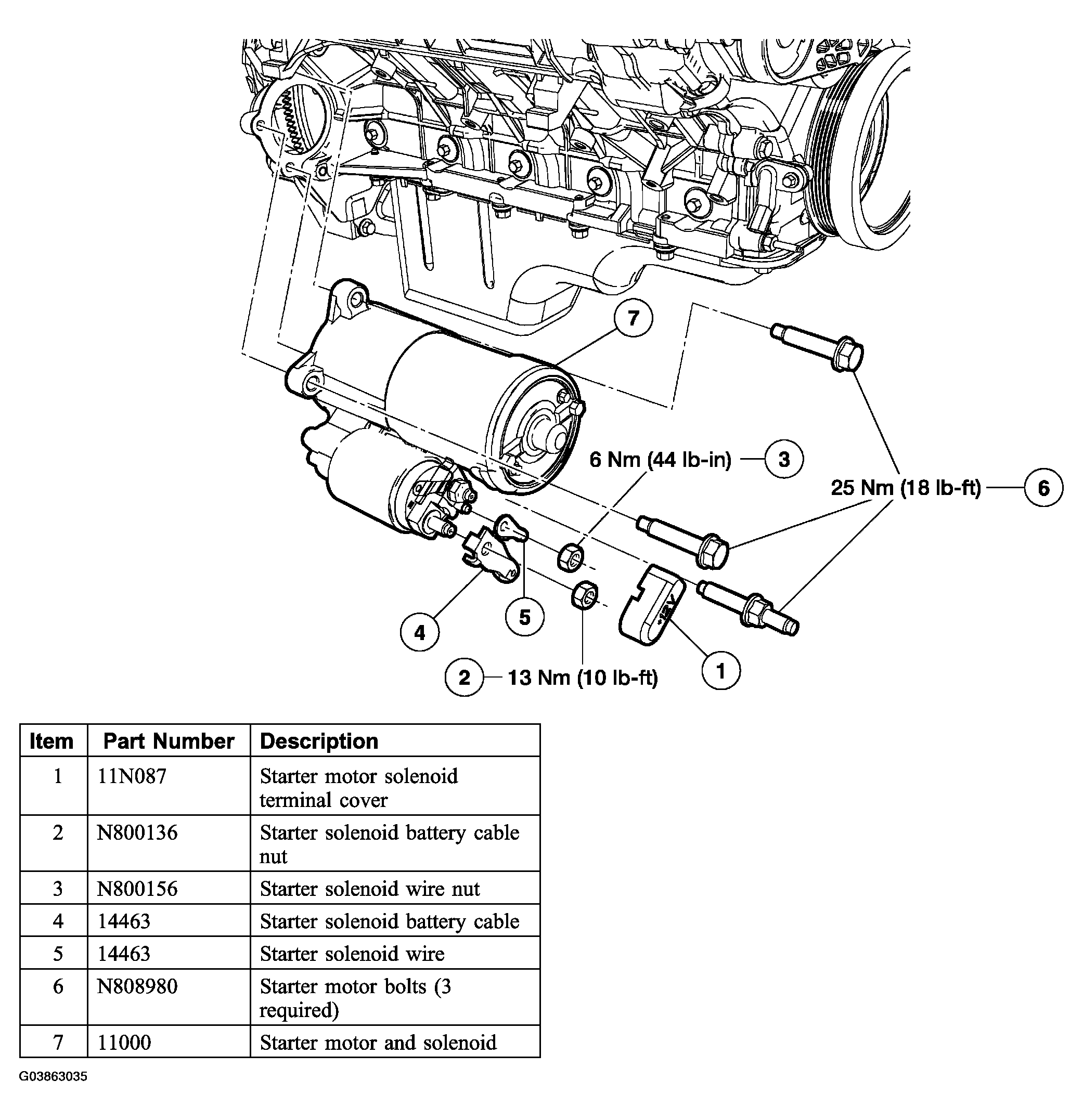 7

6 Nm (44 lb-in) 3

25 Nm (18 lb-ft) 6

+12V

4

5

2 13 Nm (10 lb-ft)

1

| Item | Part Number | Description |
|---|---|---|
| 1 | 11N087 | Starter motor solenoid terminal cover |
| 2 | N800136 | Starter solenoid battery cable nut |
| 3 | N800156 | Starter solenoid wire nut |
| 4 | 14463 | Starter solenoid battery cable |
| 5 | 14463 | Starter solenoid wire |
| 6 | N808980 | Starter motor bolts (3 required) |
| 7 | 11000 | Starter motor and solenoid |

G03863035