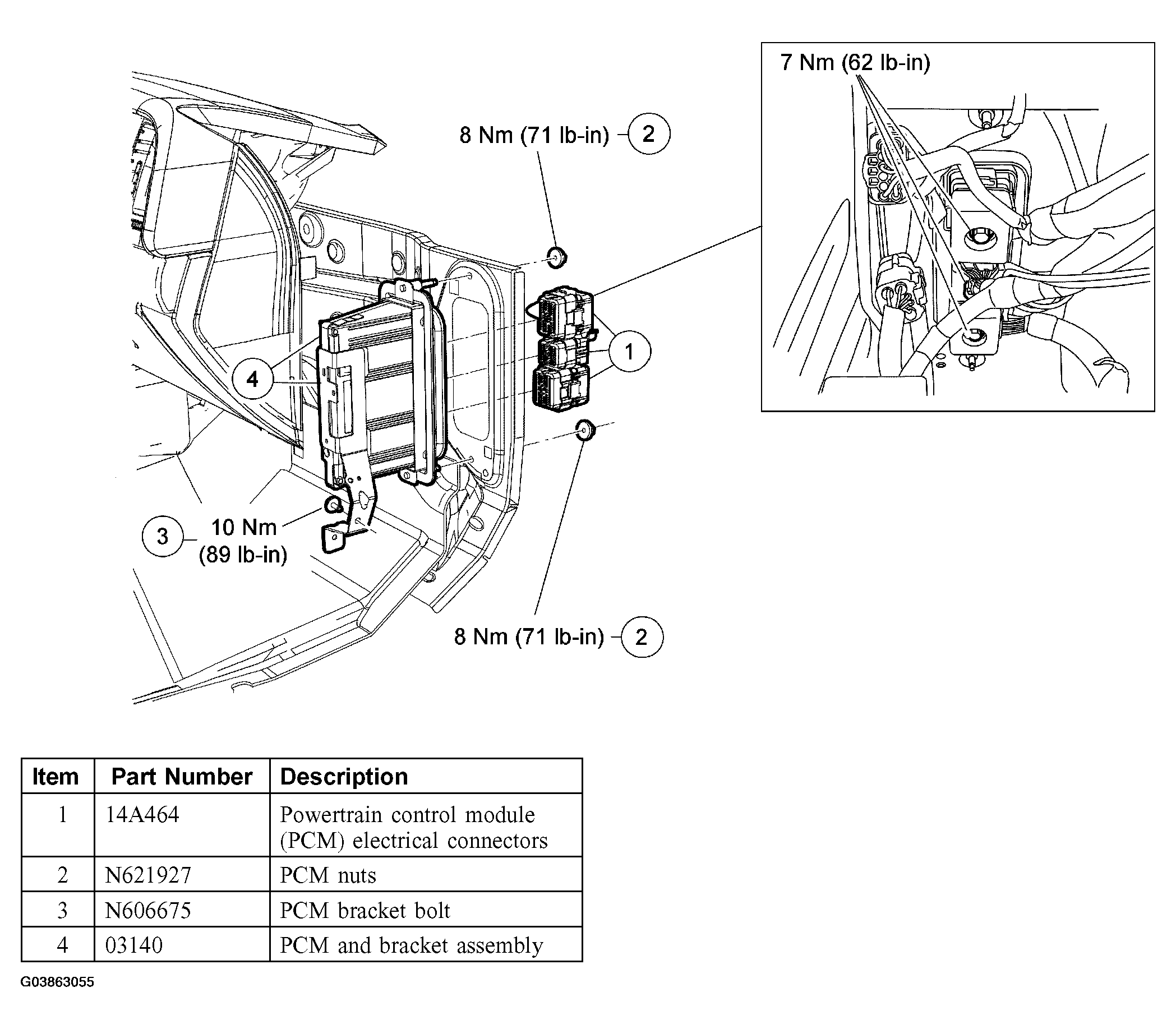 7 Nm (62 lb-in)

8 Nm (71 lb-in) 2

1

4

3 10 Nm (89 lb-in)

8 Nm (71 lb-in) 2

| Item | Part Number | Description |
|---|---|---|
| 1 | 14A464 | Powertrain control module (PCM) electrical connectors |
| 2 | N621927 | PCM nuts |
| 3 | N606675 | PCM bracket bolt |
| 4 | 03140 | PCM and bracket assembly |

G03863055