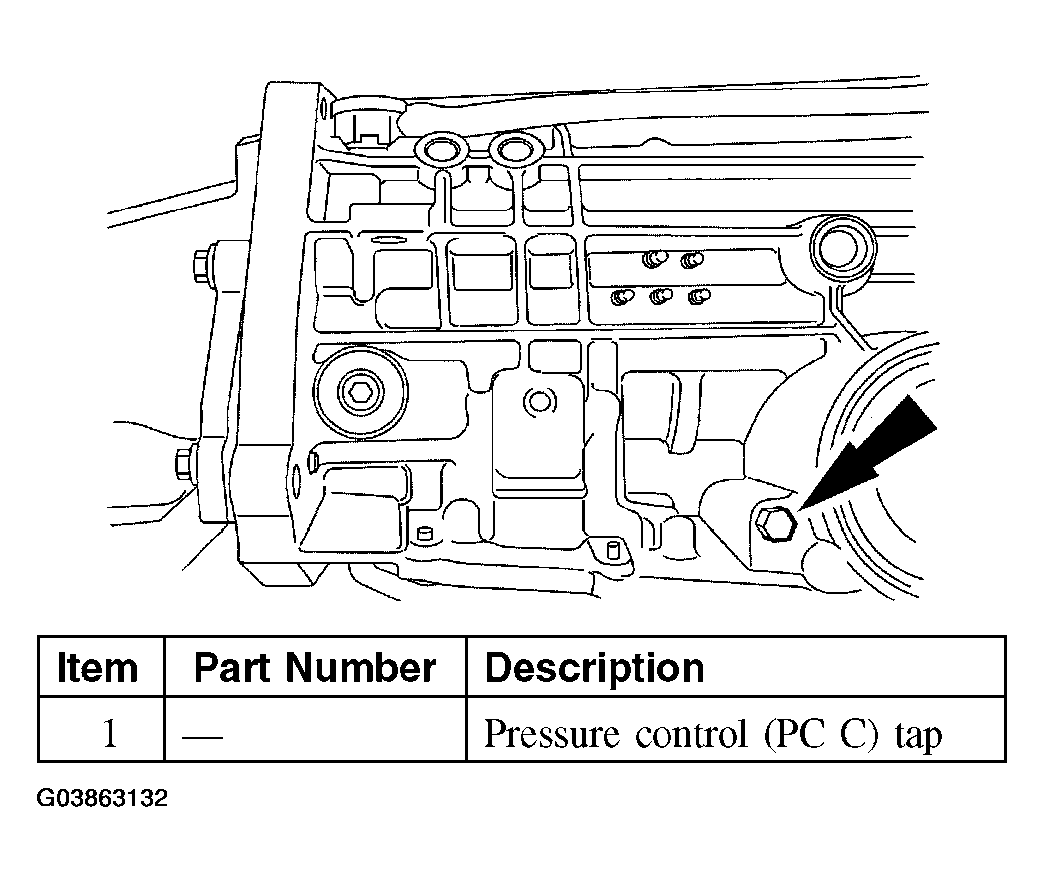 | Item | Part Number | Description |
|---|---|---|
| 1 | — | Pressure control (PC C) tap |

G03863132