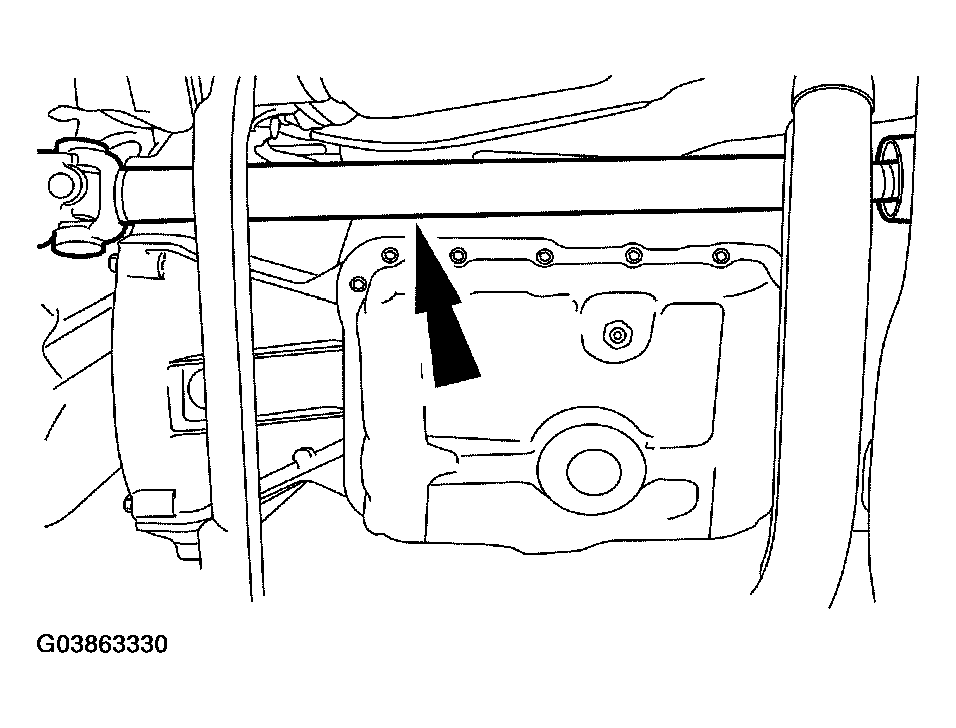 G03863330